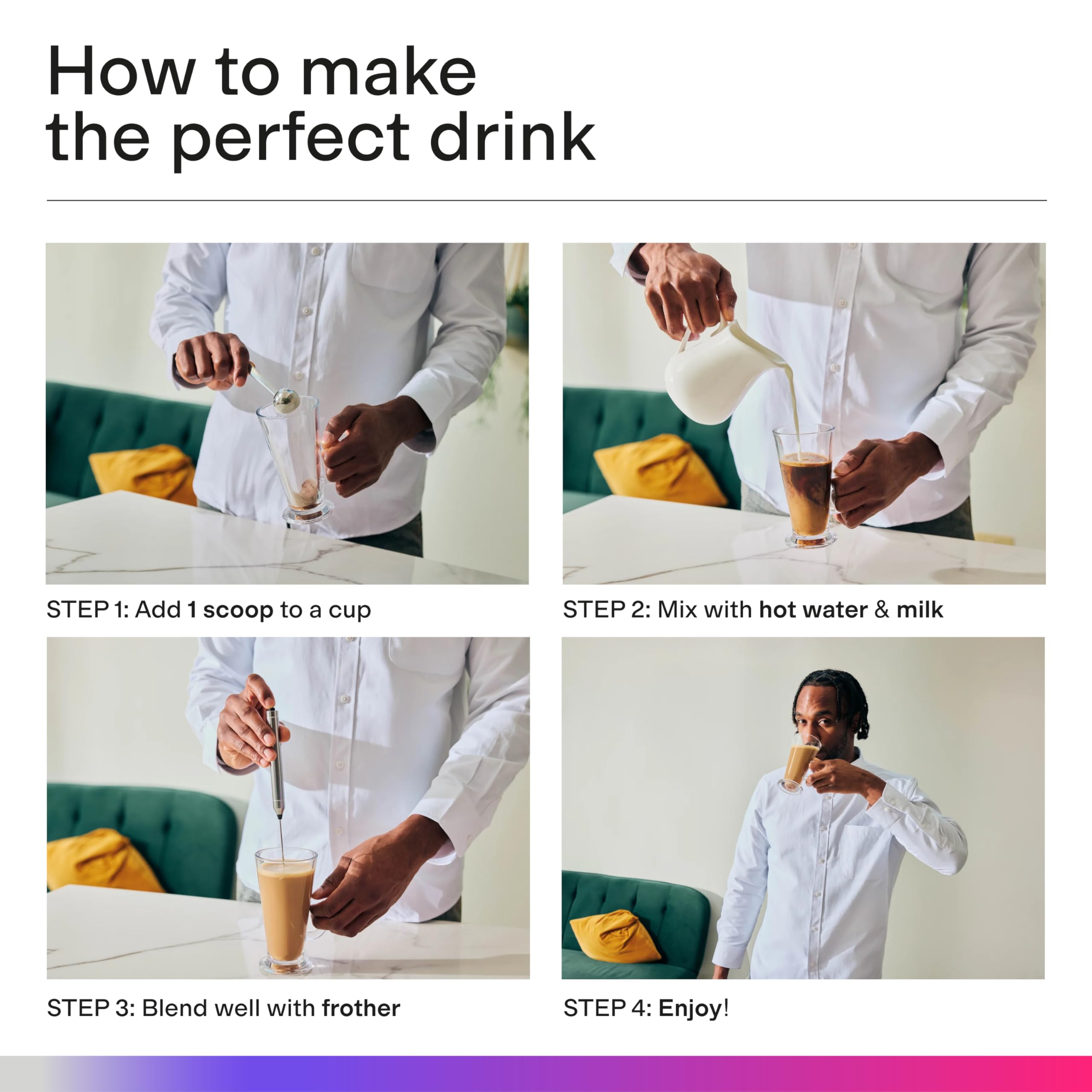 How to make the perfect drink

STEP 1: Add 1 scoop to a cup

STEP 2: Mix with hot water & milk

STEP 3: Blend well with frother

STEP 4: Enjoy!