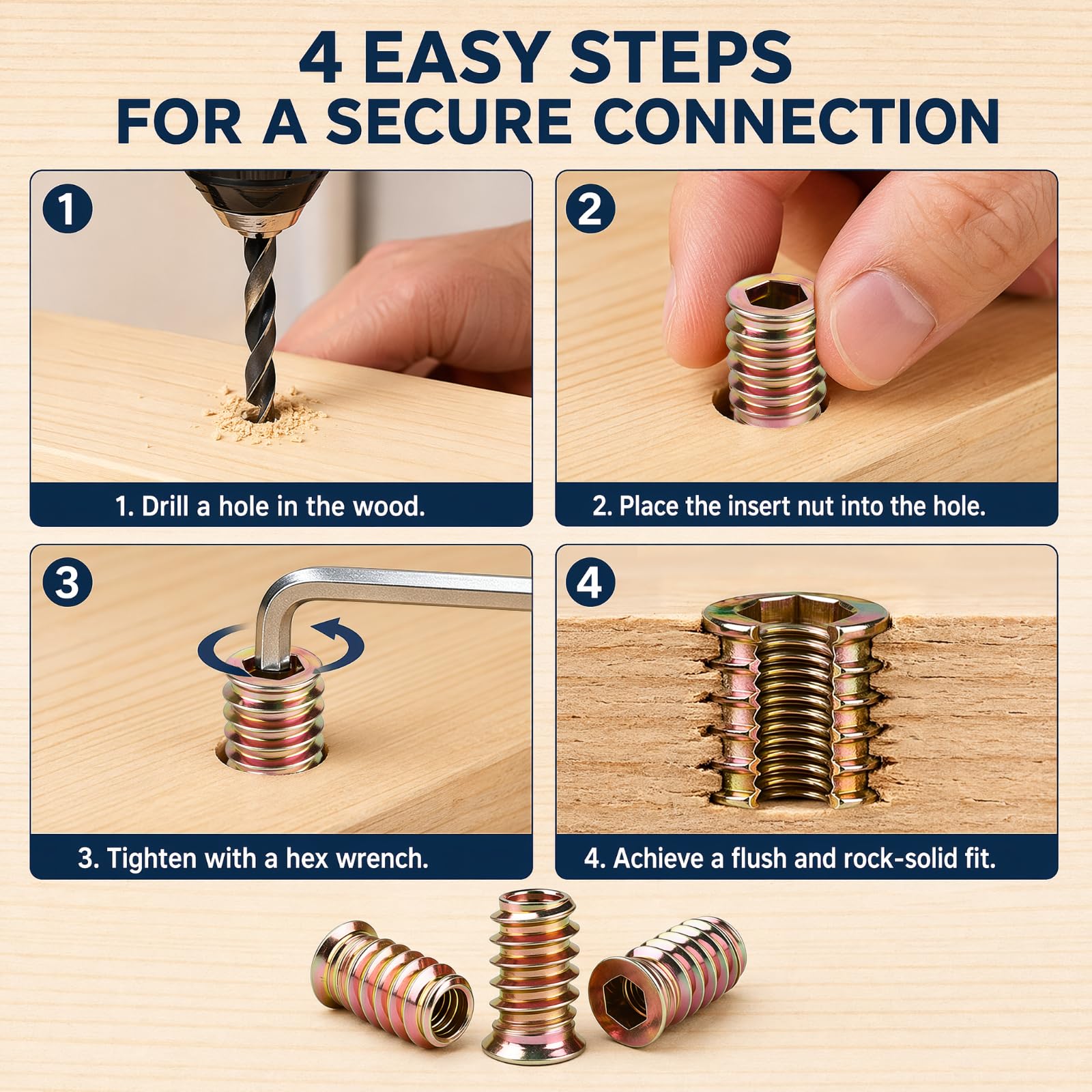 4 EASY STEPS
FOR A SECURE CONNECTION

1

1. Drill a hole in the wood.

2

2. Place the insert nut into the hole.

3

3. Tighten with a hex wrench.

4

4. Achieve a flush and rock-solid fit.