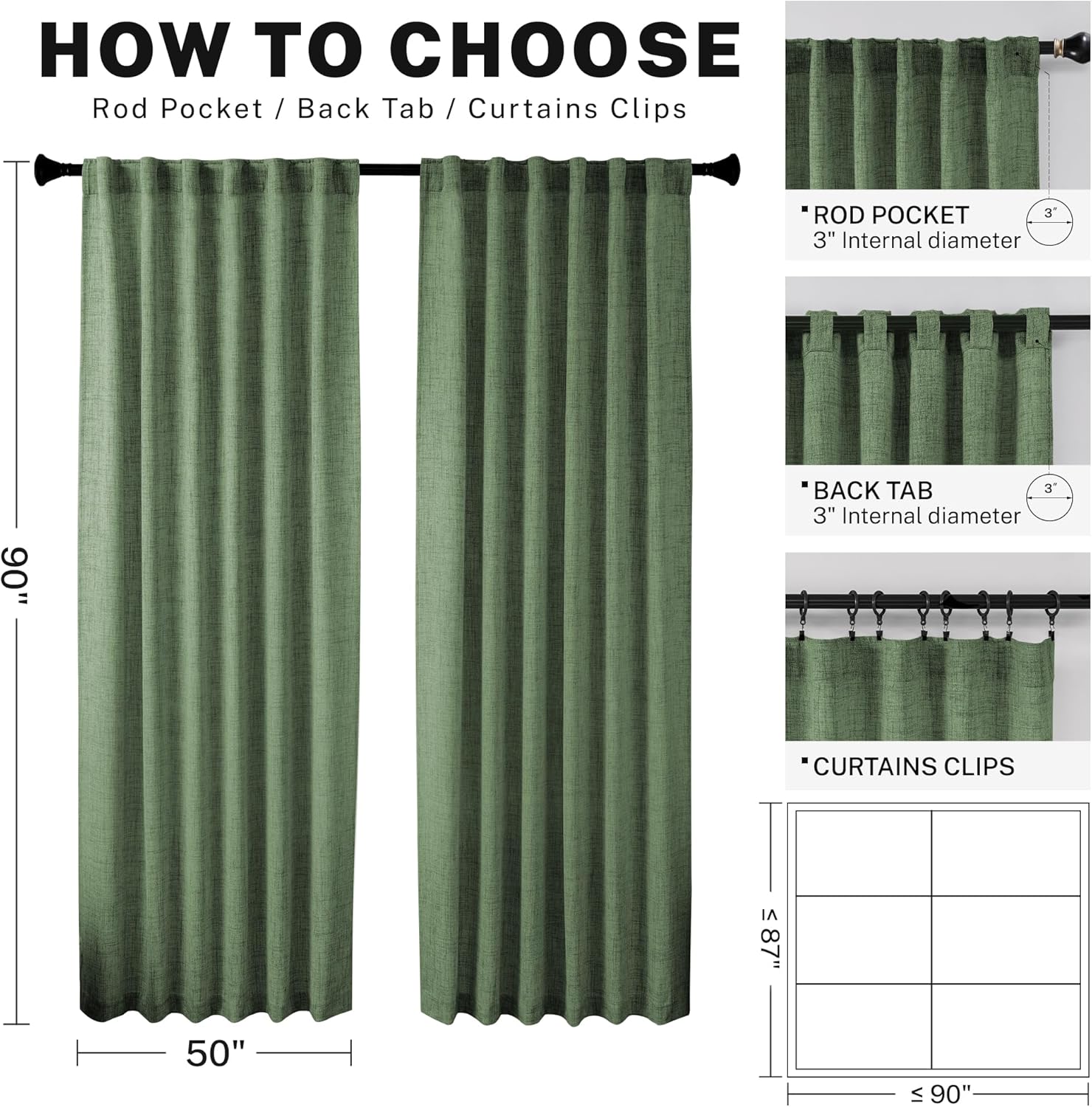 HOW TO CHOOSE

Rod Pocket / Back Tab / Curtains Clips

90"

50"

ROD POCKET
3" Internal diameter

3"

BACK TAB
3" Internal diameter

3"

CURTAINS CLIPS

≤ 87"

≤ 90"