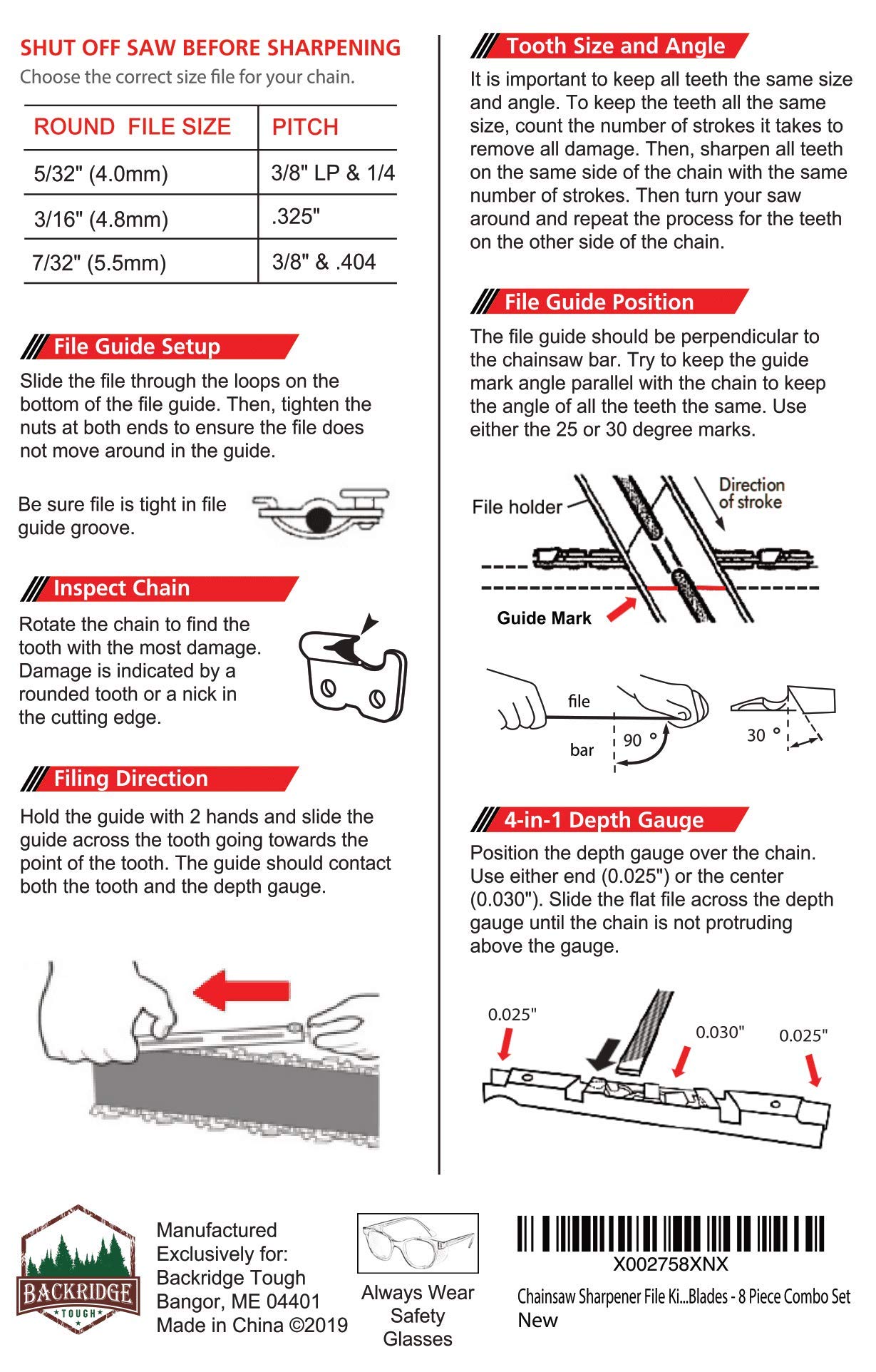 SHUT OFF SAW BEFORE SHARPENING
Choose the correct size file for your chain.

| ROUND FILE SIZE | PITCH |
|---|---|
| 5/32" (4.0mm) | 3/8" LP & 1/4 |
| 3/16" (4.8mm) | .325" |
| 7/32" (5.5mm) | 3/8" & .404 |

File Guide Setup
Slide the file through the loops on the bottom of the file guide. Then, tighten the nuts at both ends to ensure the file does not move around in the guide.

Be sure file is tight in file guide groove.

Inspect Chain
Rotate the chain to find the tooth with the most damage. Damage is indicated by a rounded tooth or a nick in the cutting edge.

Filing Direction
Hold the guide with 2 hands and slide the guide across the tooth going towards the point of the tooth. The guide should contact both the tooth and the depth gauge.

Tooth Size and Angle
It is important to keep all teeth the same size and angle. To keep the teeth all the same size, count the number of strokes it takes to remove all damage. Then, sharpen all teeth on the same side of the chain with the same number of strokes. Then turn your saw around and repeat the process for the teeth on the other side of the chain.

File Guide Position
The file guide should be perpendicular to the chainsaw bar. Try to keep the guide mark angle parallel with the chain to keep the angle of all the teeth the same. Use either the 25 or 30 degree marks.

File holder
Direction of stroke
Guide Mark

file
bar
90 °
30 °

4-in-1 Depth Gauge
Position the depth gauge over the chain. Use either end (0.025") or the center (0.030"). Slide the flat file across the depth gauge until the chain is not protruding above the gauge.

0.025"
0.030"
0.025"

BACKRIDGE
TOUGH

Manufactured Exclusively for:
Backridge Tough
Bangor, ME 04401
Made in China ©2019

Always Wear Safety Glasses

X002758XNX
Chainsaw Sharpener File Ki...Blades - 8 Piece Combo Set
New