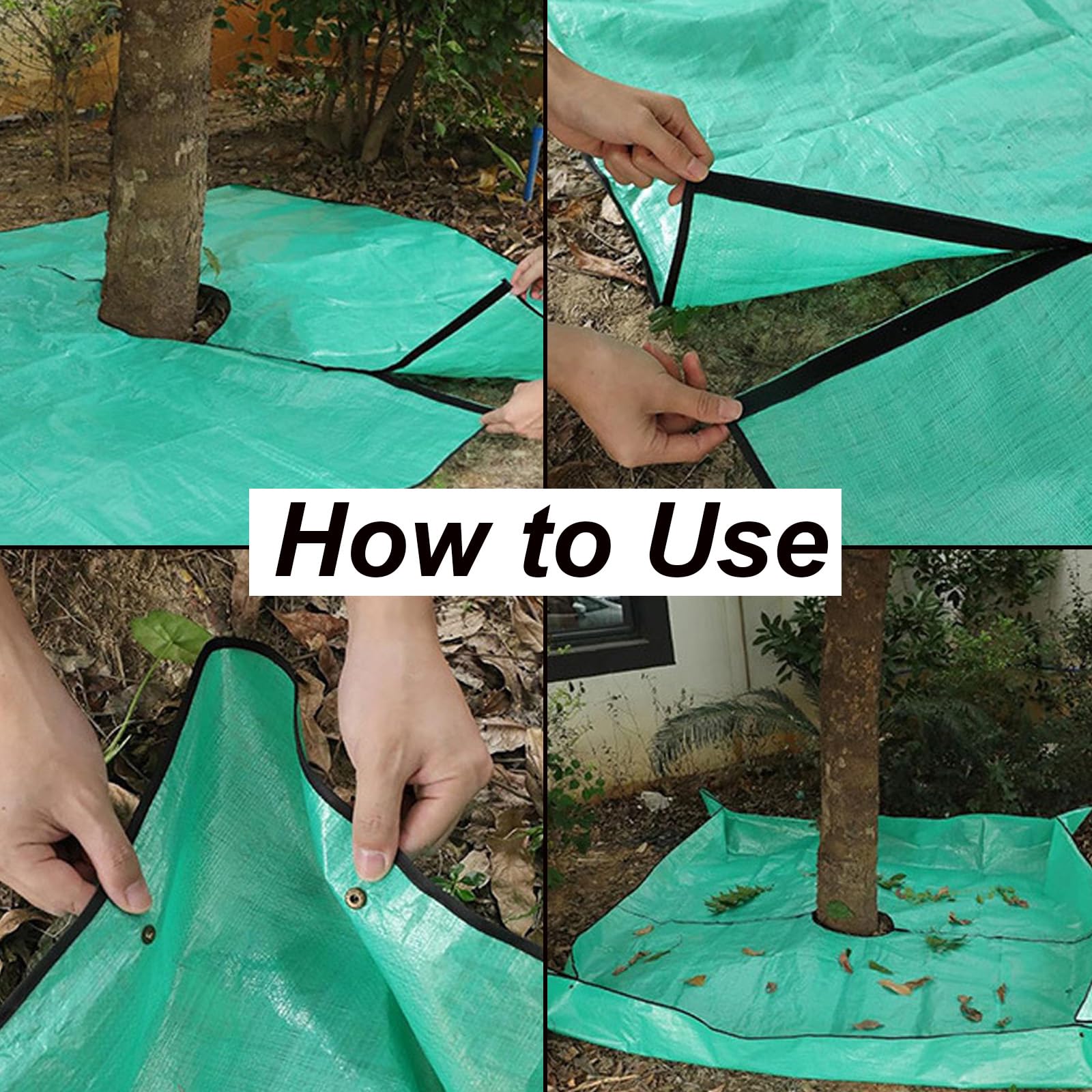 How to Use