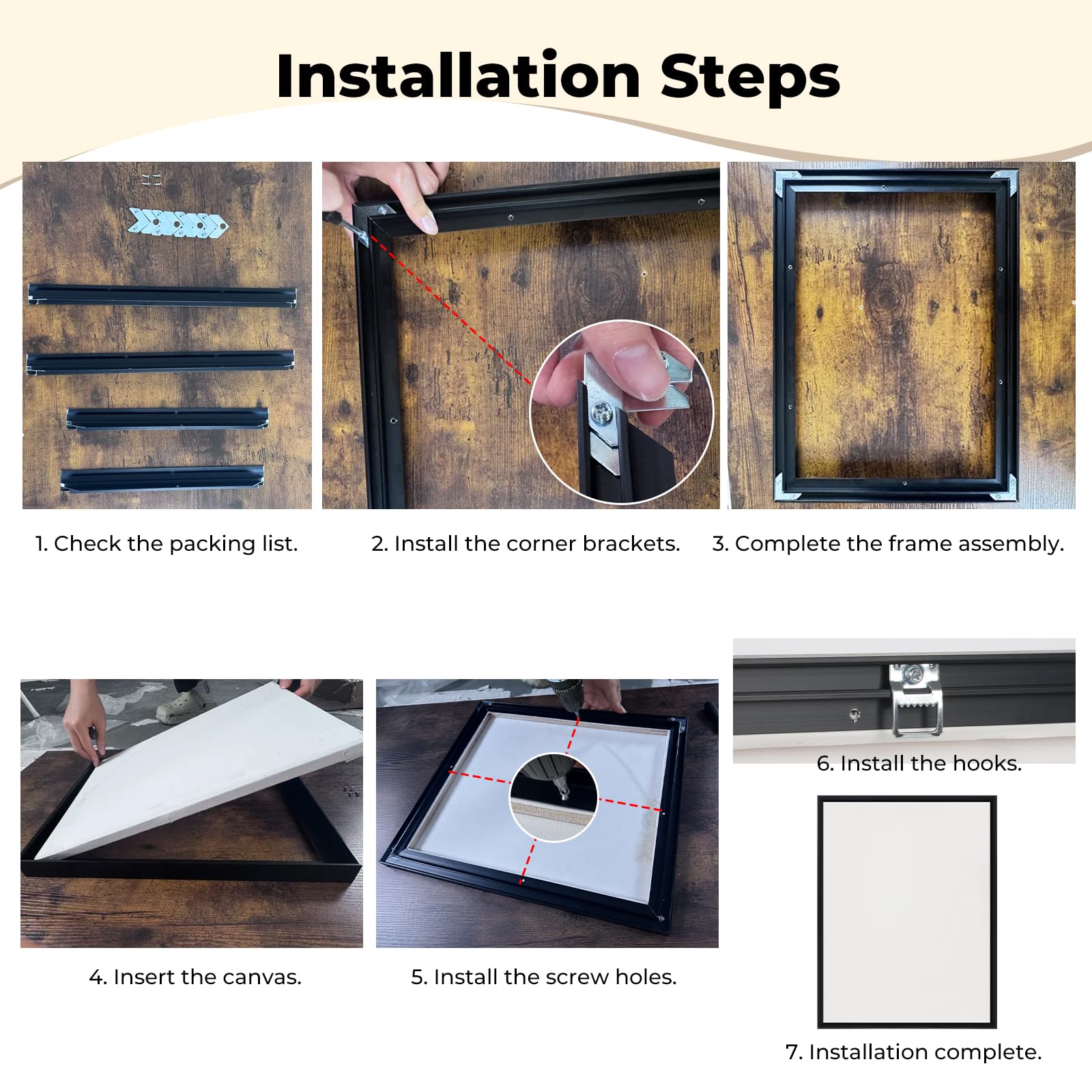 Installation Steps

1. Check the packing list.

2. Install the corner brackets.

3. Complete the frame assembly.

4. Insert the canvas.

5. Install the screw holes.

6. Install the hooks.

7. Installation complete.