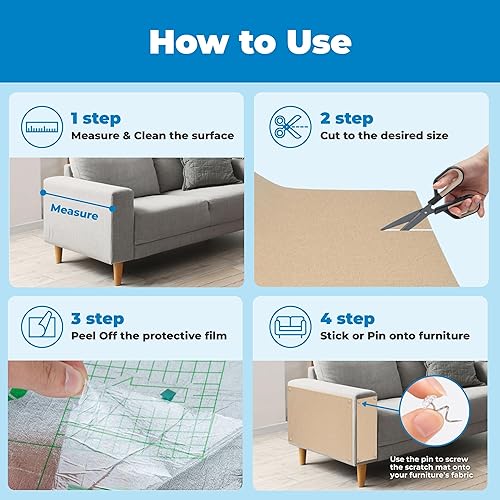 How to Use

1 step
Measure & Clean the surface

Measure

2 step
Cut to the desired size

3 step
Peel Off the protective film

4 step
Stick or Pin onto furniture

Use the pin to screw the scratch mat onto your furniture's fabric