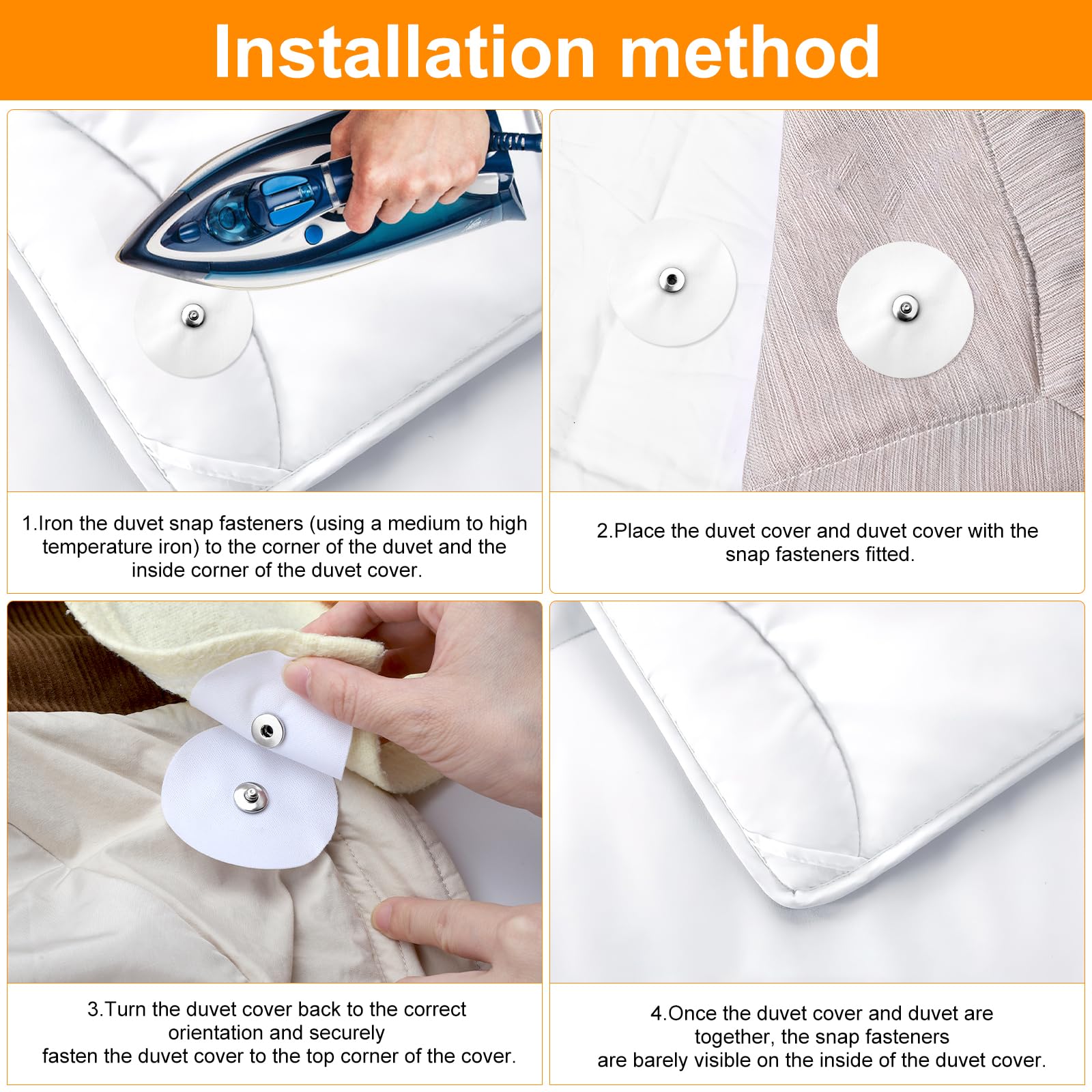 Installation method

1.Iron the duvet snap fasteners (using a medium to high temperature iron) to the corner of the duvet and the inside corner of the duvet cover.

2.Place the duvet cover and duvet cover with the snap fasteners fitted.

3.Turn the duvet cover back to the correct orientation and securely fasten the duvet cover to the top corner of the cover.

4.Once the duvet cover and duvet are together, the snap fasteners are barely visible on the inside of the duvet cover.