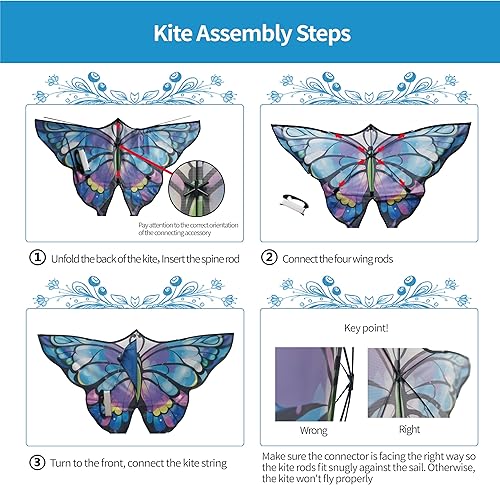 Kite Assembly Steps

Pay attention to the correct orientation of the connecting accessory

① Unfold the back of the kite, Insert the spine rod

② Connect the four wing rods

③ Turn to the front, connect the kite string

Key point!

Wrong

Right

Make sure the connector is facing the right way so the kite rods fit snugly against the sail. Otherwise, the kite won't fly properly