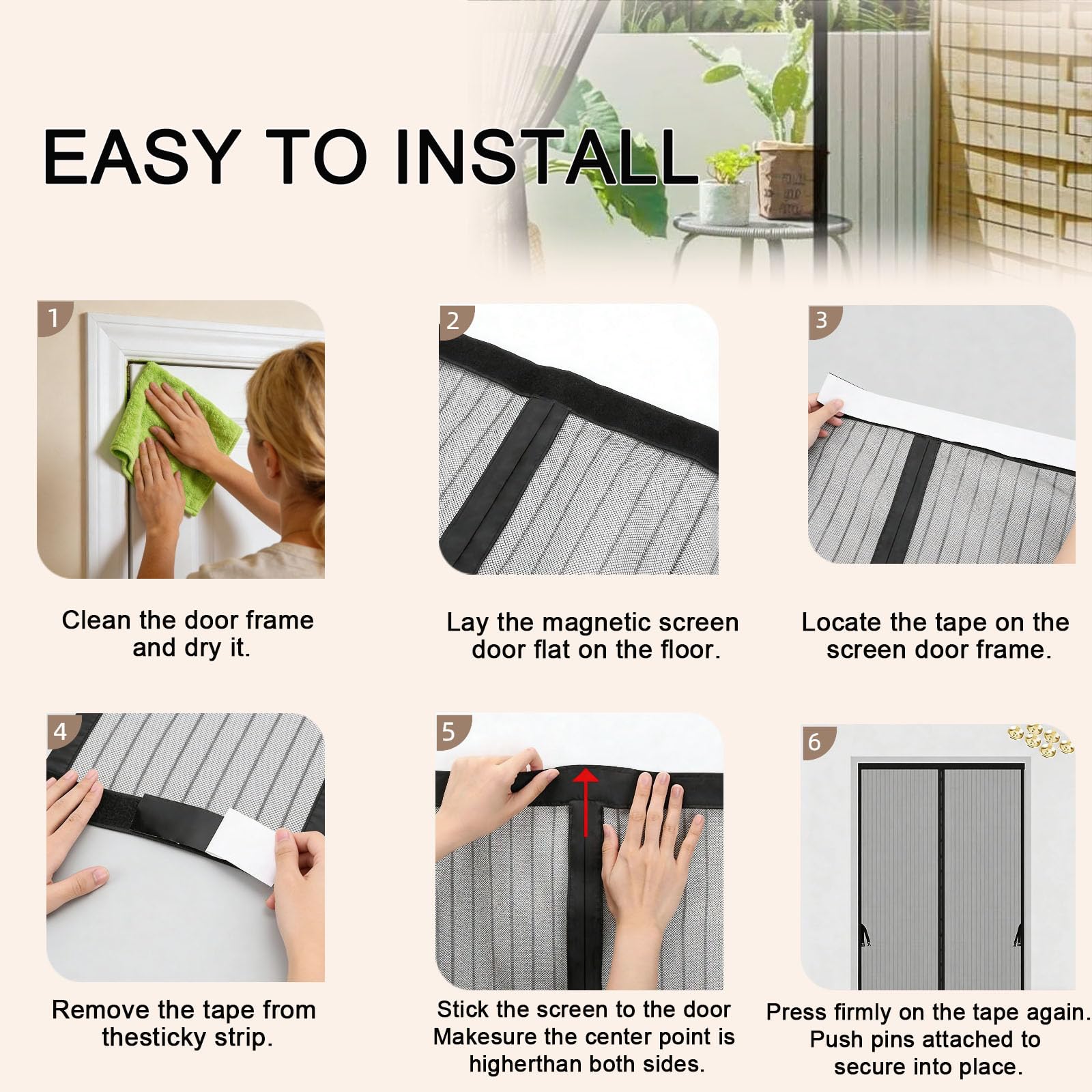 EASY TO INSTALL

1

Clean the door frame and dry it.

2

Lay the magnetic screen door flat on the floor.

3

Locate the tape on the screen door frame.

4

Remove the tape from thesticky strip.

5

Stick the screen to the door Makesure the center point is higherthan both sides.

6

Press firmly on the tape again. Push pins attached to secure into place.