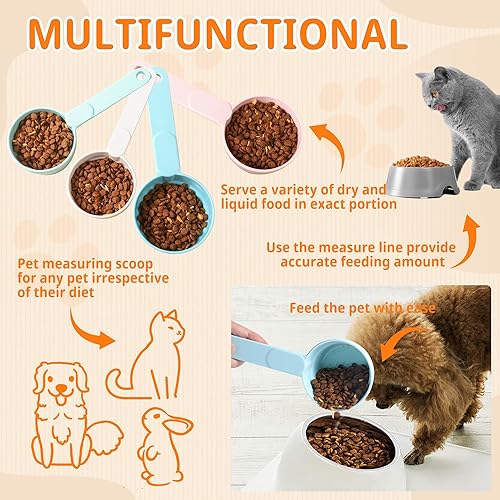 MULTIFUNCTIONAL

Serve a variety of dry and liquid food in exact portion

Use the measure line provide accurate feeding amount

Pet measuring scoop for any pet irrespective of their diet

Feed the pet with ease