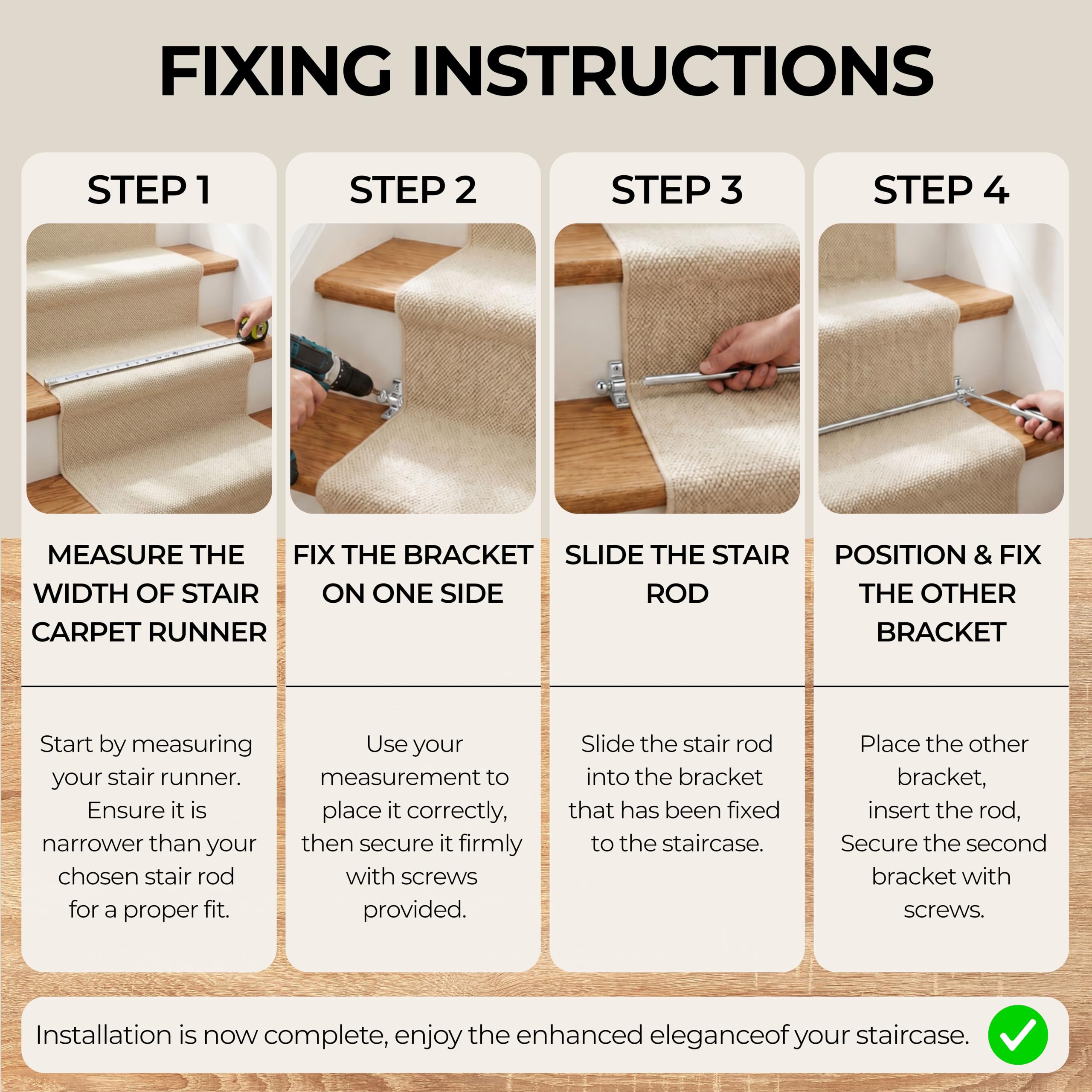 FIXING INSTRUCTIONS

STEP 1

MEASURE THE WIDTH OF STAIR CARPET RUNNER

Start by measuring your stair runner. Ensure it is narrower than your chosen stair rod for a proper fit.

STEP 2

FIX THE BRACKET ON ONE SIDE

Use your measurement to place it correctly, then secure it firmly with screws provided.

STEP 3

SLIDE THE STAIR ROD

Slide the stair rod into the bracket that has been fixed to the staircase.

STEP 4

POSITION & FIX THE OTHER BRACKET

Place the other bracket, insert the rod, Secure the second bracket with screws.

Installation is now complete, enjoy the enhanced eleganceof your staircase.