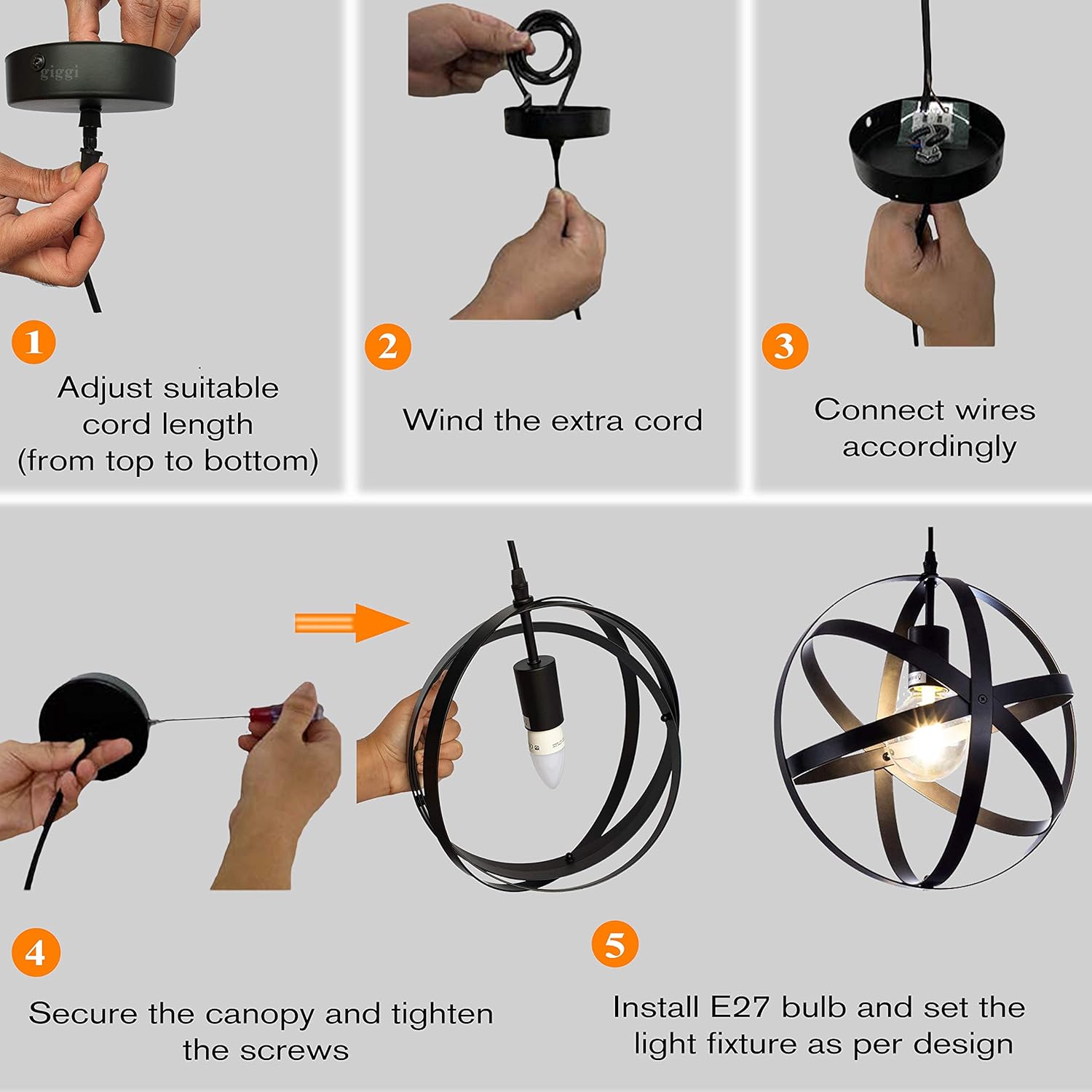 giggi

1

Adjust suitable cord length (from top to bottom)

2

Wind the extra cord

3

Connect wires accordingly

4

Secure the canopy and tighten the screws

5

Install E27 bulb and set the light fixture as per design