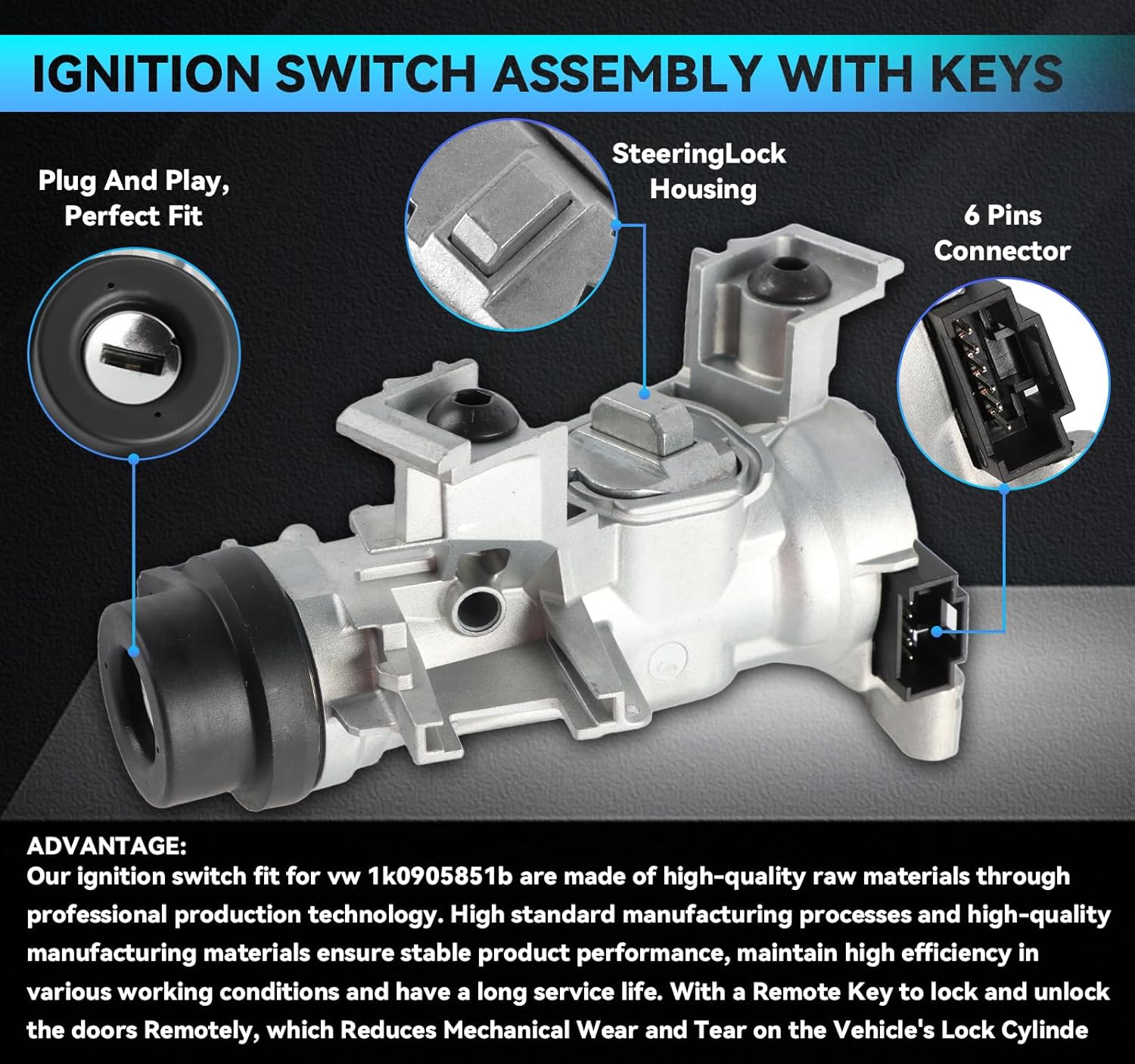 IGNITION SWITCH ASSEMBLY WITH KEYS

Plug And Play, Perfect Fit

SteeringLock Housing

6 Pins Connector

ADVANTAGE:
Our ignition switch fit for vw 1k0905851b are made of high-quality raw materials through professional production technology. High standard manufacturing processes and high-quality manufacturing materials ensure stable product performance, maintain high efficiency in various working conditions and have a long service life. With a Remote Key to lock and unlock the doors Remotely, which Reduces Mechanical Wear and Tear on the Vehicle's Lock Cylinde