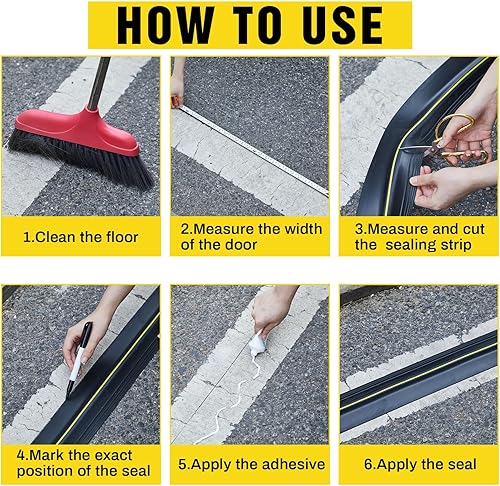 HOW TO USE

1.Clean the floor

2.Measure the width of the door

3.Measure and cut the  sealing strip

4.Mark the exact position of the seal

5.Apply the adhesive

6.Apply the seal