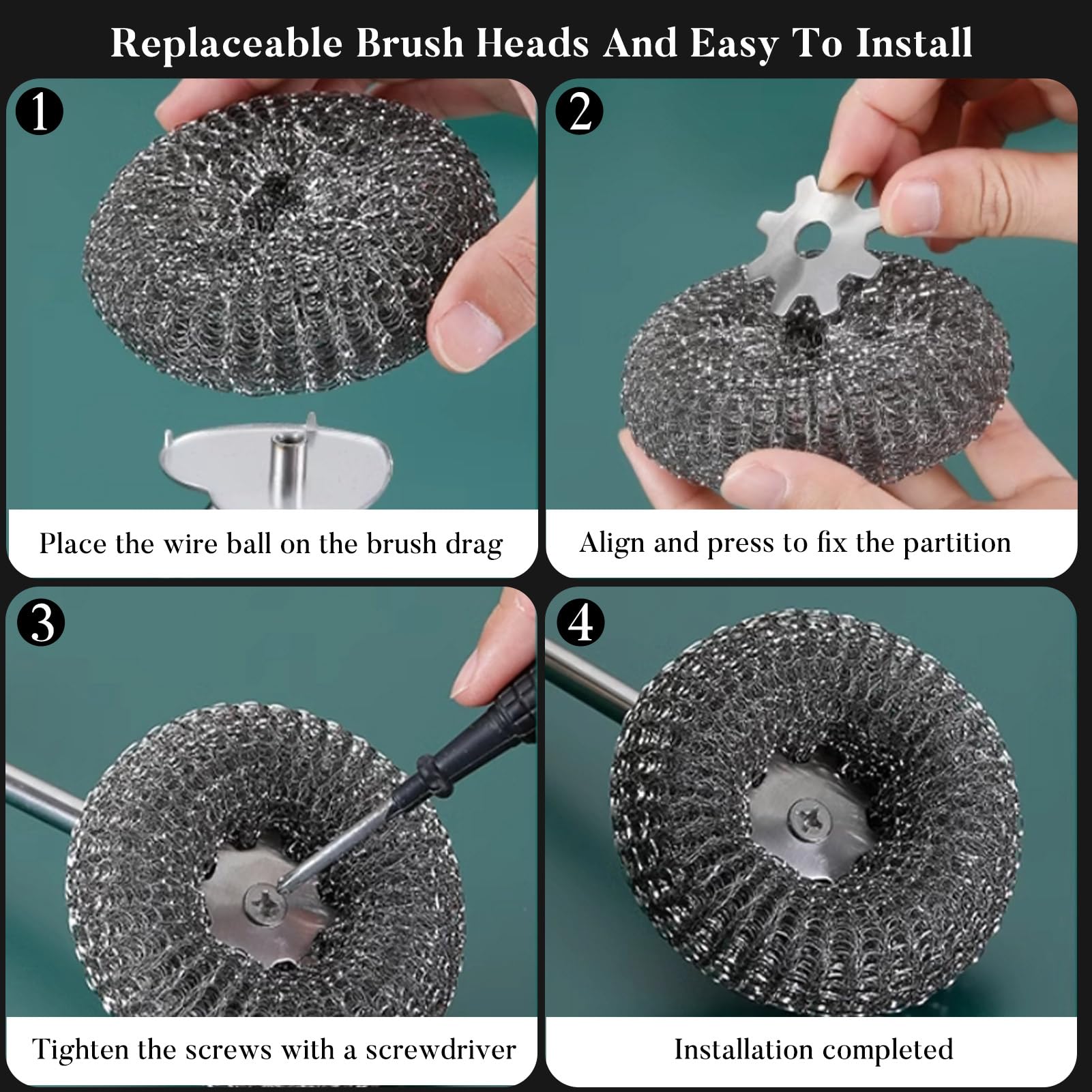 Replaceable Brush Heads And Easy To Install

1

Place the wire ball on the brush drag

2

Align and press to fix the partition

3

Tighten the screws with a screwdriver

4

Installation completed