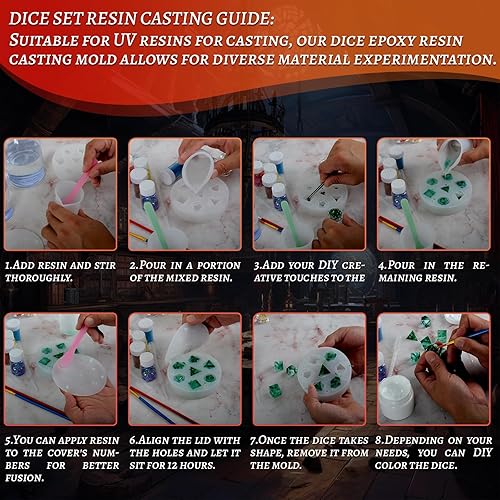 DICE SET RESIN CASTING GUIDE:
SUITABLE FOR UV RESINS FOR CASTING, OUR DICE EPOXY RESIN CASTING MOLD ALLOWS FOR DIVERSE MATERIAL EXPERIMENTATION.

1.ADD RESIN AND STIR THOROUGHLY.

2.POUR IN A PORTION OF THE MIXED RESIN.

3.ADD YOUR DIY CREATIVE TOUCHES TO THE

4.POUR IN THE REMAINING RESIN.

5.YOU CAN APPLY RESIN TO THE COVER'S NUMBERS FOR BETTER FUSION.

6.ALIGN THE LID WITH THE HOLES AND LET IT SIT FOR 12 HOURS.

7.ONCE THE DICE TAKES SHAPE, REMOVE IT FROM THE MOLD.

8.DEPENDING ON YOUR NEEDS, YOU CAN DIY COLOR THE DICE.