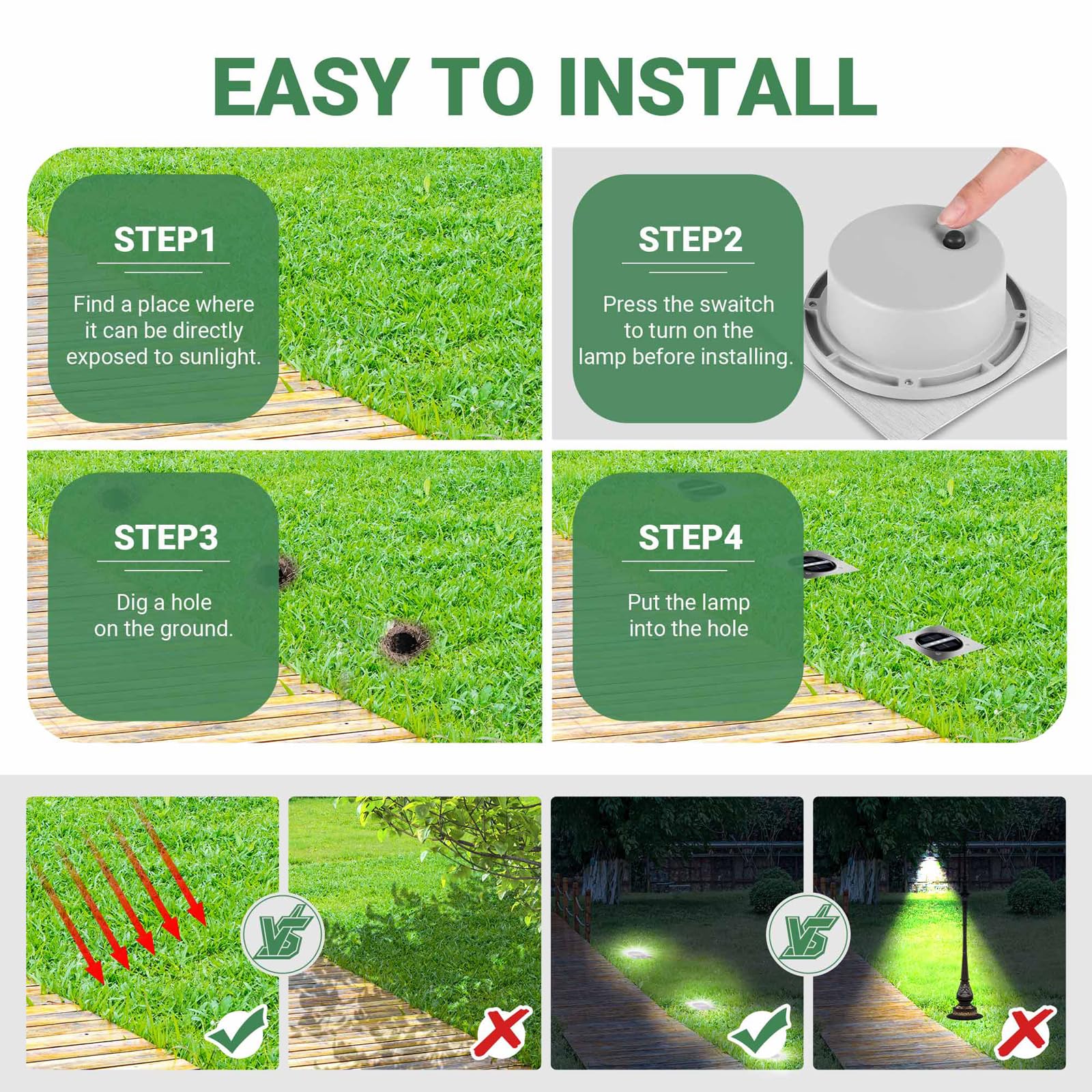 EASY TO INSTALL

STEP1

Find a place where it can be directly exposed to sunlight.

STEP2

Press the swaitch to turn on the lamp before installing.

STEP3

Dig a hole on the ground.

STEP4

Put the lamp into the hole

VS

VS