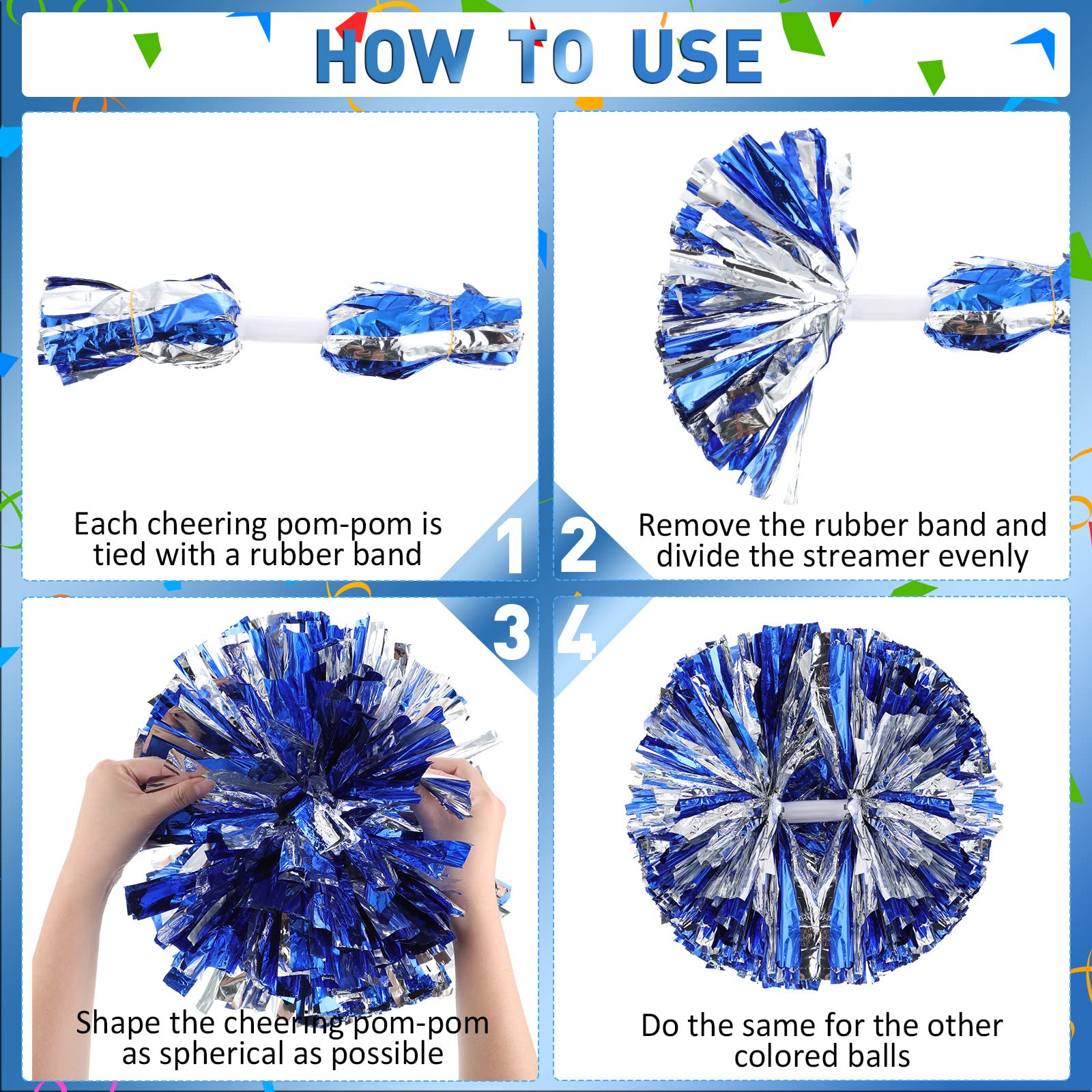 HOW TO USE

Each cheering pom-pom is tied with a rubber band

1

2

Remove the rubber band and divide the streamer evenly

3

4

Shape the cheering pom-pom as spherical as possible

Do the same for the other colored balls