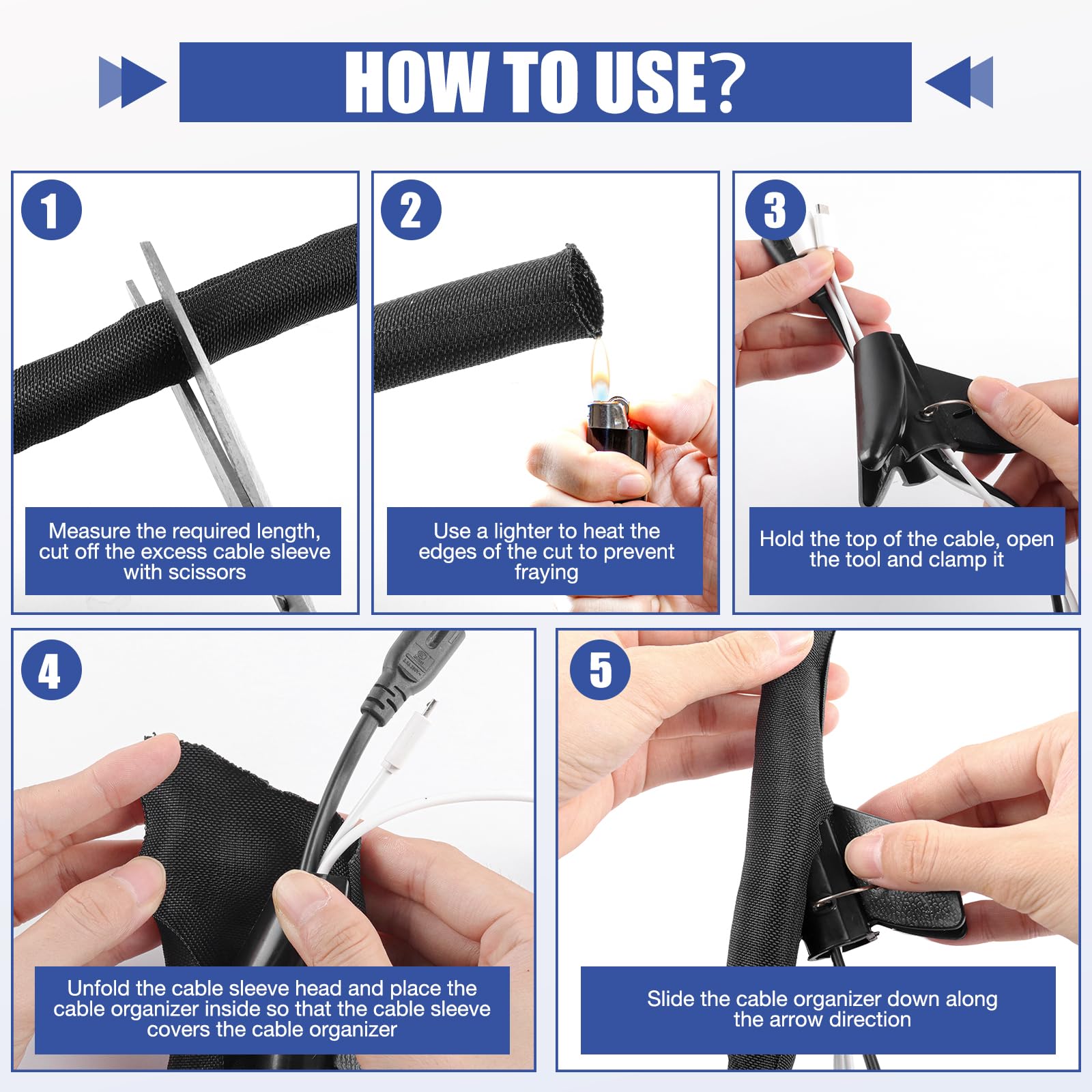 HOW TO USE?

1

Measure the required length, cut off the excess cable sleeve with scissors

2

Use a lighter to heat the edges of the cut to prevent fraying

3

Hold the top of the cable, open the tool and clamp it

4

Unfold the cable sleeve head and place the cable organizer inside so that the cable sleeve covers the cable organizer

5

Slide the cable organizer down along the arrow direction