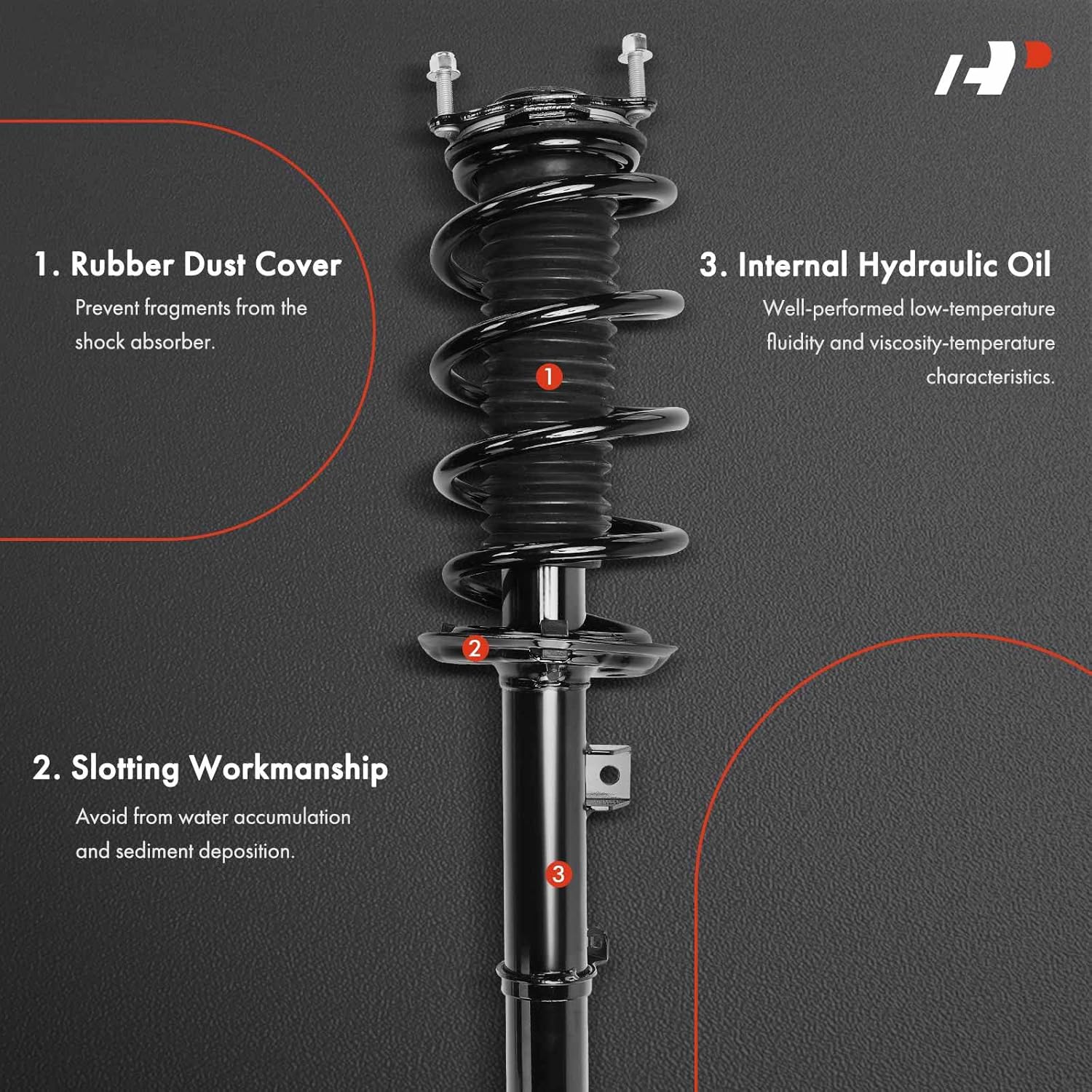 1. Rubber Dust Cover

Prevent fragments from the shock absorber.

3. Internal Hydraulic Oil

Well-performed low-temperature fluidity and viscosity-temperature characteristics.

1

2

2. Slotting Workmanship

Avoid from water accumulation and sediment deposition.

3