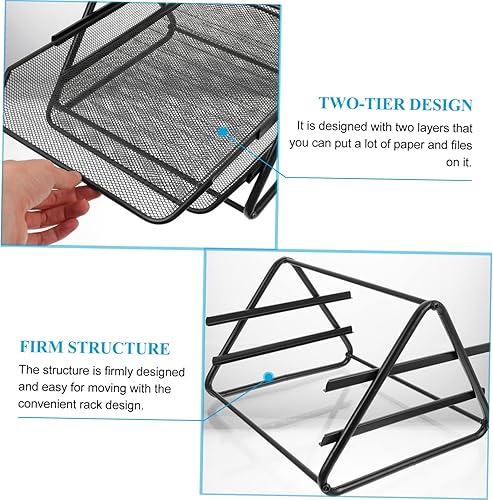 TWO-TIER DESIGN

It is designed with two layers that you can put a lot of paper and files on it.

FIRM STRUCTURE

The structure is firmly designed and easy for moving with the convenient rack design.