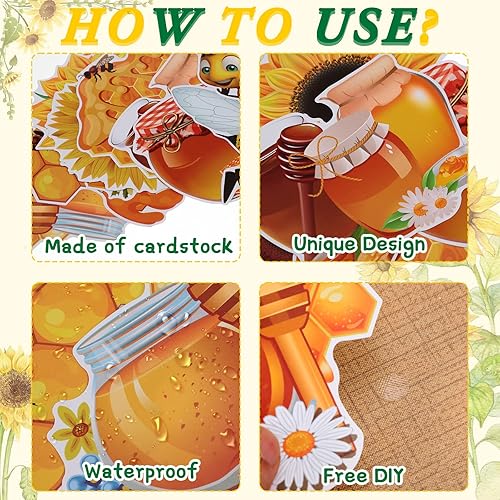 HOW TO USE?

Made of cardstock

Unique Design

Waterproof

Free DIY