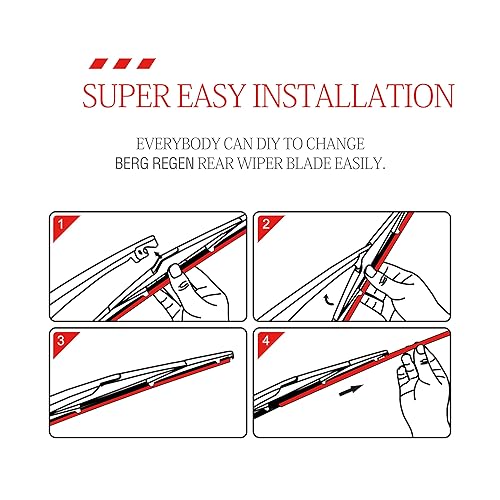 SUPER EASY INSTALLATION

EVERYBODY CAN DIY TO CHANGE
BERG REGEN REAR WIPER BLADE EASILY.

1

2

3

4