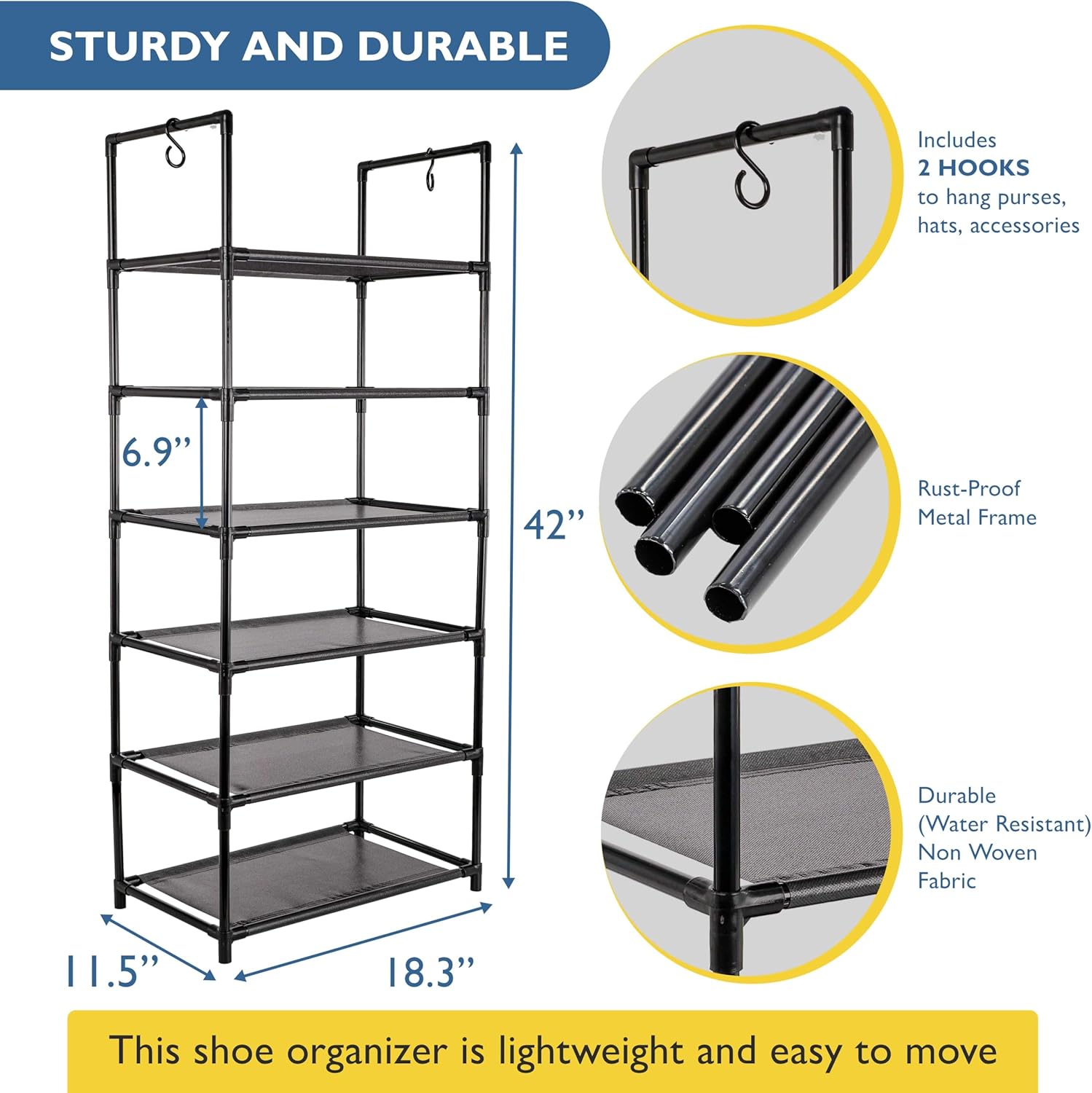 STURDY AND DURABLE

6.9”

42”

11.5”

18.3”

Includes
2 HOOKS
to hang purses, hats, accessories

Rust-Proof
Metal Frame

Durable
(Water Resistant)
Non Woven
Fabric

This shoe organizer is lightweight and easy to move