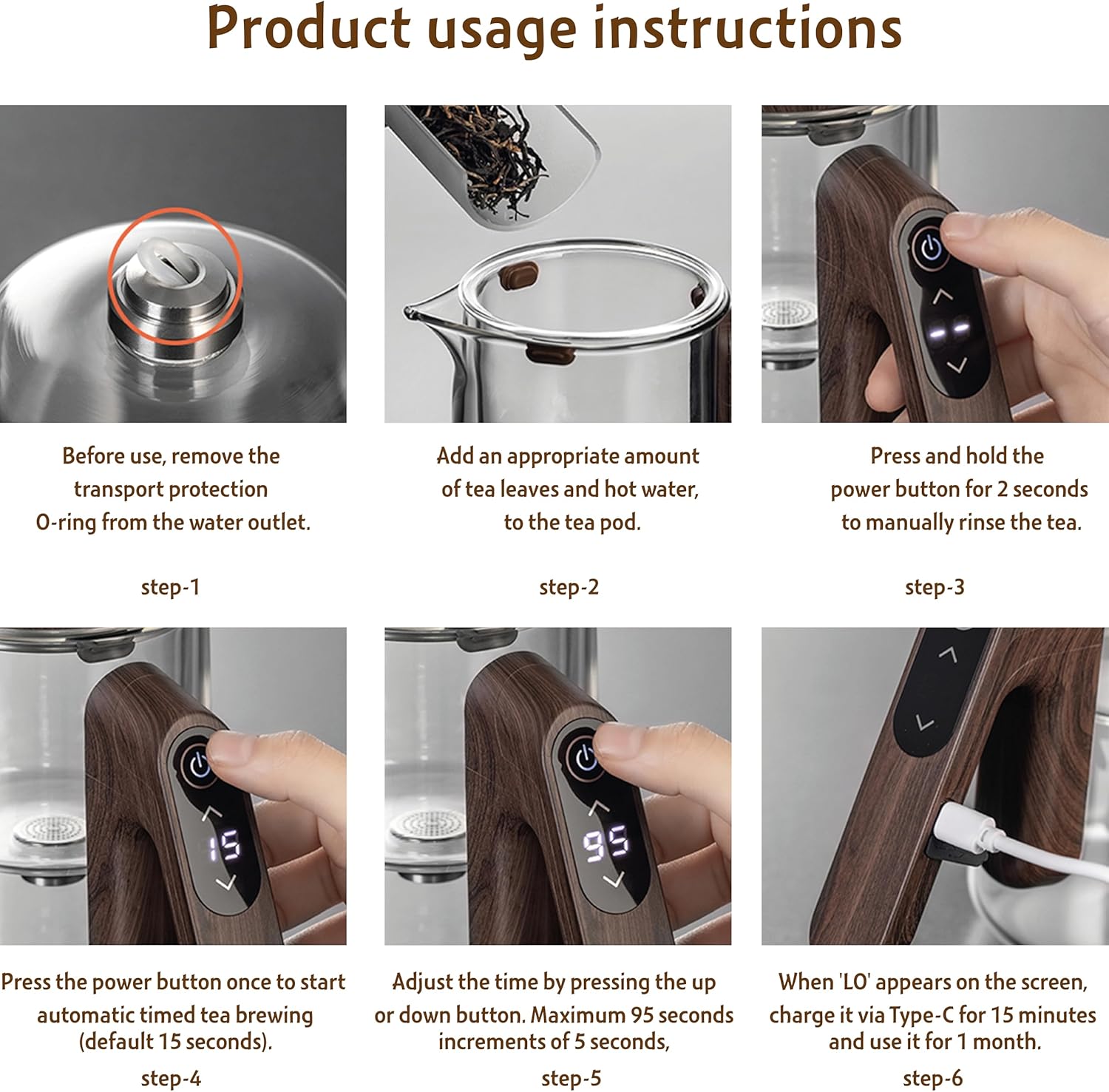 Product usage instructions

Before use, remove the transport protection O-ring from the water outlet.

step-1

Add an appropriate amount of tea leaves and hot water, to the tea pod.

step-2

Press and hold the power button for 2 seconds to manually rinse the tea.

step-3

15

Press the power button once to start automatic timed tea brewing (default 15 seconds).

step-4

95

Adjust the time by pressing the up or down button. Maximum 95 seconds increments of 5 seconds,

step-5

When 'LO' appears on the screen, charge it via Type-C for 15 minutes and use it for 1 month.

step-6