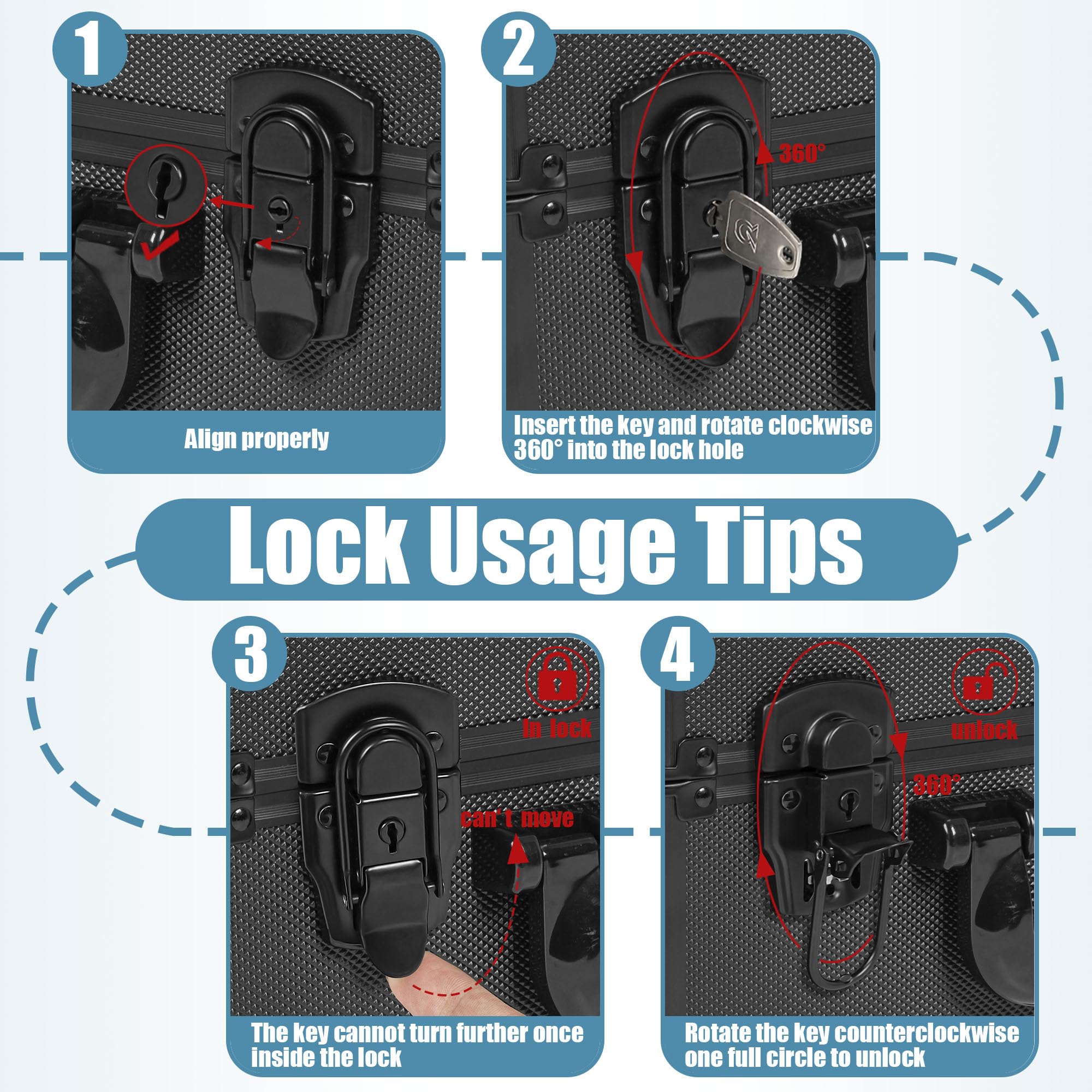 1

Align properly

2

360°

Insert the key and rotate clockwise 360° into the lock hole

Lock Usage Tips

3

In lock

can't move

The key cannot turn further once inside the lock

4

unlock

360°

Rotate the key counterclockwise one full circle to unlock