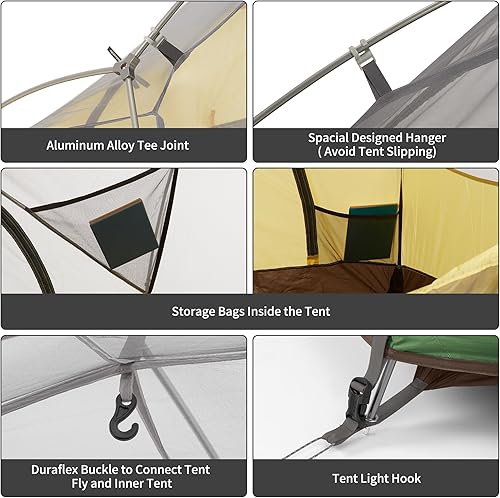 Aluminum Alloy Tee Joint

Spacial Designed Hanger ( Avoid Tent Slipping)

Storage Bags Inside the Tent

Duraflex Buckle to Connect Tent Fly and Inner Tent

Tent Light Hook