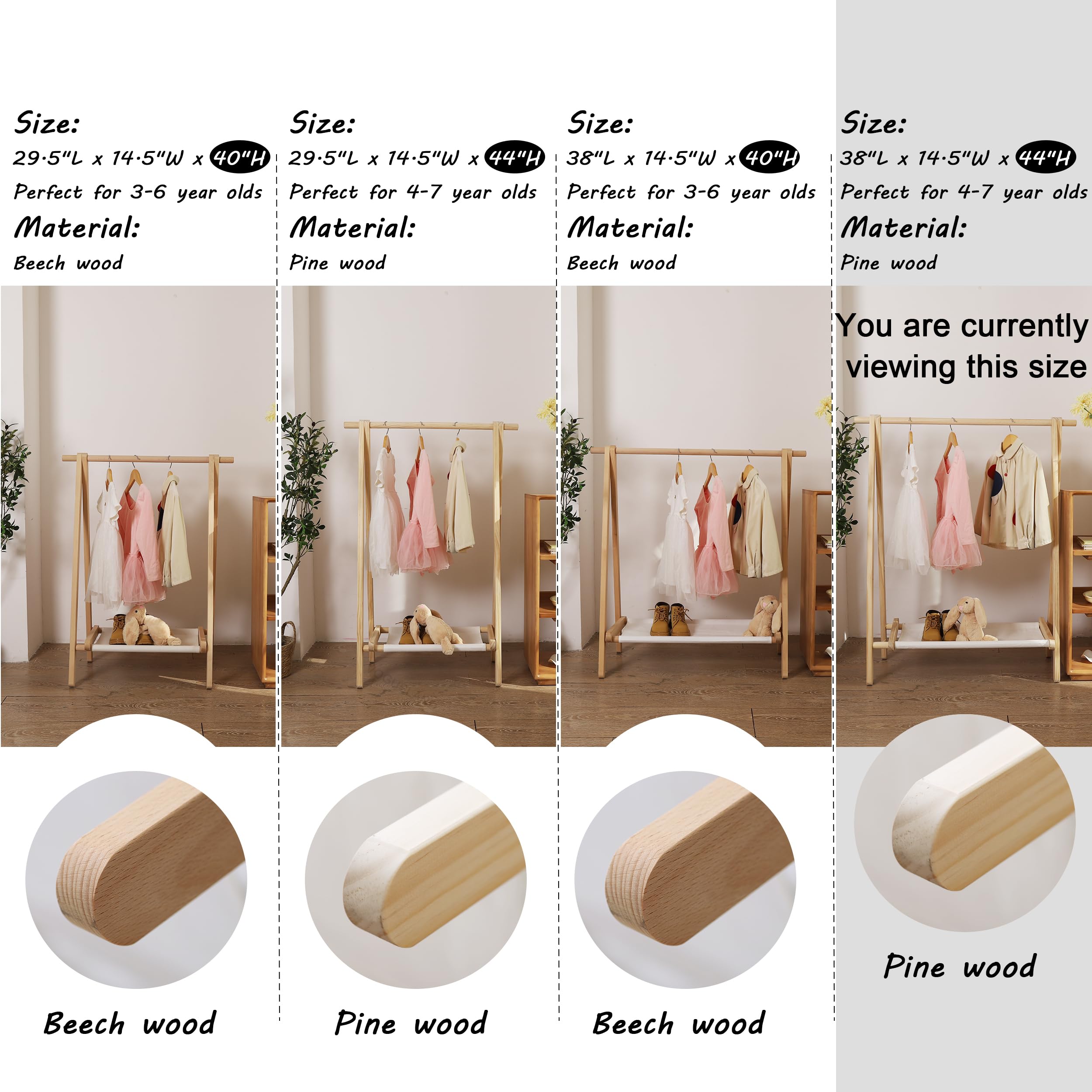 Size:
29.5"L x 14.5"W x 40"H
Perfect for 3-6 year olds
Material:
Beech wood

Beech wood

Size:
29.5"L x 14.5"W x 44"H
Perfect for 4-7 year olds
Material:
Pine wood

Pine wood

Size:
38"L x 14.5"W x 40"H
Perfect for 3-6 year olds
Material:
Beech wood

Beech wood

Size:
38"L x 14.5"W x 44"H
Perfect for 4-7 year olds
Material:
Pine wood

You are currently viewing this size

Pine wood