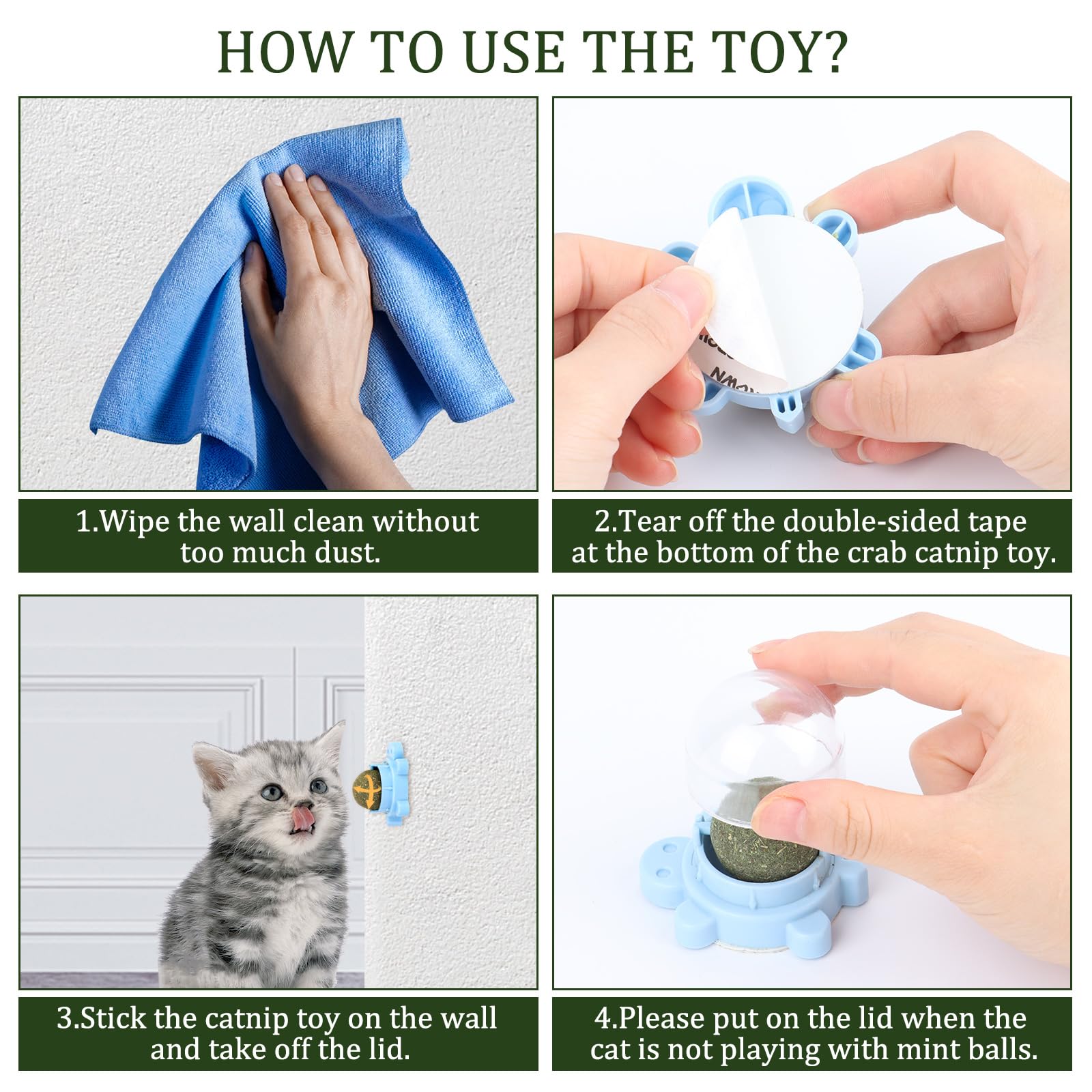 HOW TO USE THE TOY?

1.Wipe the wall clean without too much dust.

2.Tear off the double-sided tape at the bottom of the crab catnip toy.

3.Stick the catnip toy on the wall and take off the lid.

4.Please put on the lid when the cat is not playing with mint balls.