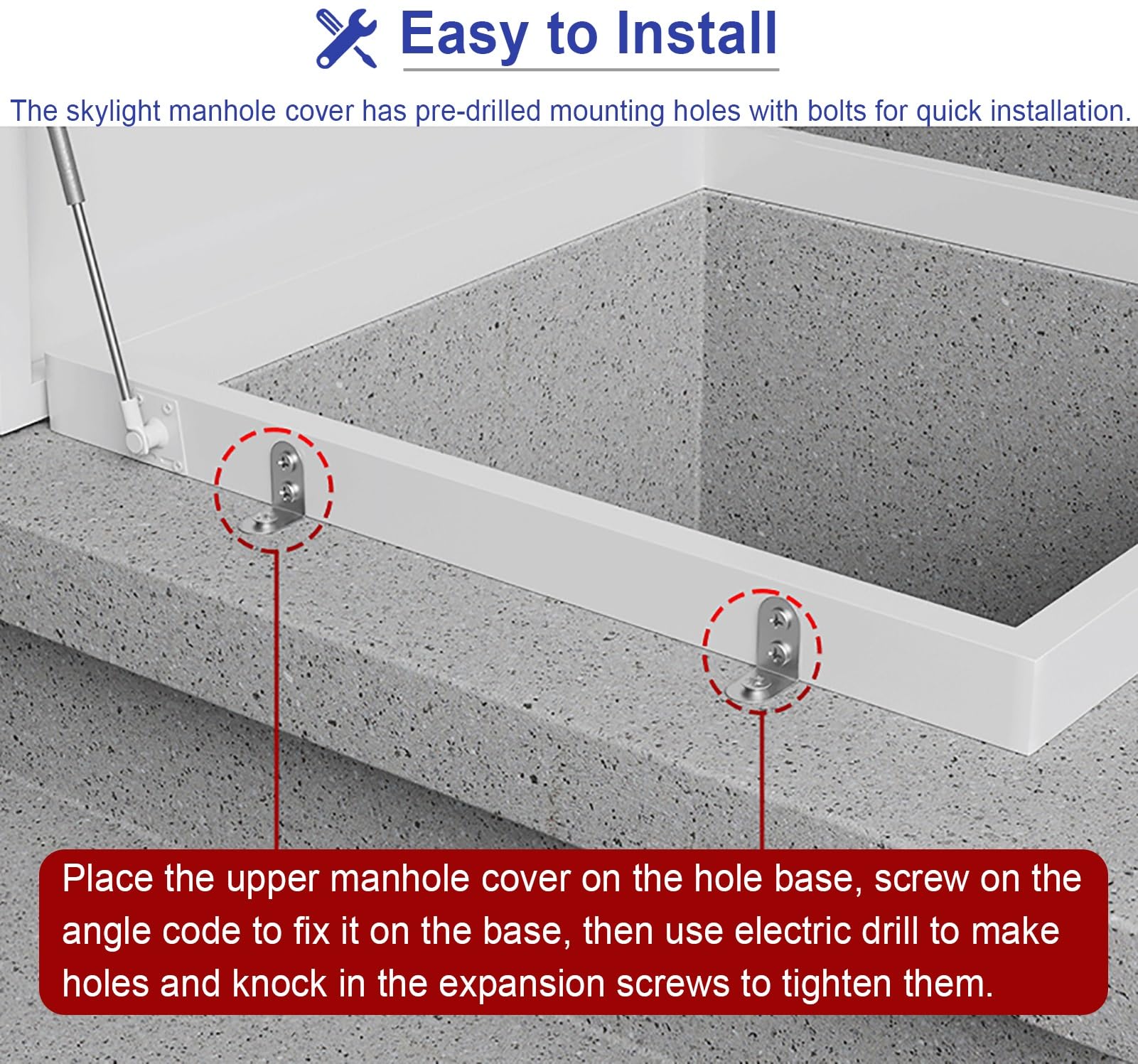 Easy to Install

The skylight manhole cover has pre-drilled mounting holes with bolts for quick installation.

Place the upper manhole cover on the hole base, screw on the angle code to fix it on the base, then use electric drill to make holes and knock in the expansion screws to tighten them.