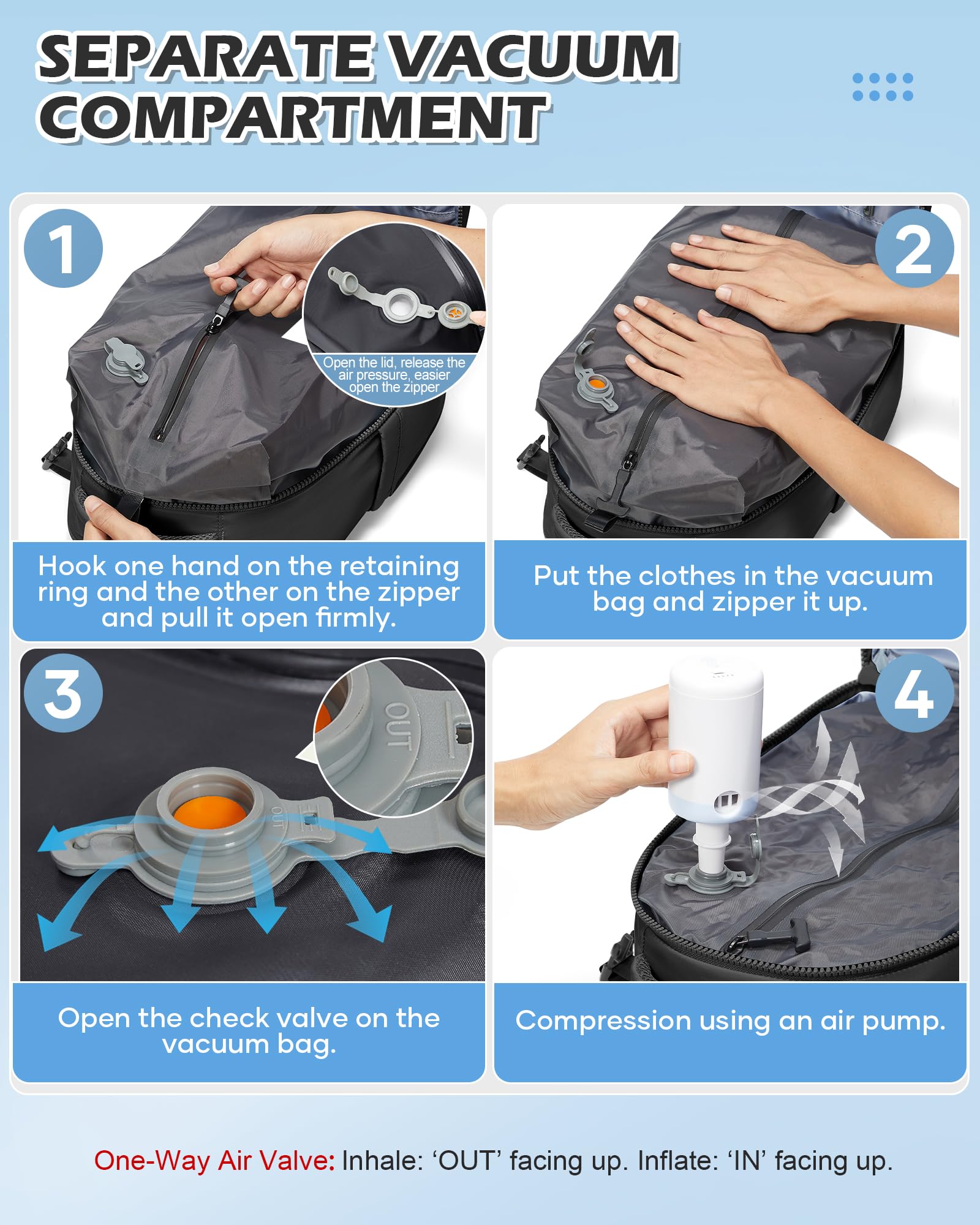 SEPARATE VACUUM COMPARTMENT

1

Open the lid, release the air pressure, easier open the zipper

Hook one hand on the retaining ring and the other on the zipper and pull it open firmly.

2

Put the clothes in the vacuum bag and zipper it up.

3

OUT

OUT

Open the check valve on the vacuum bag.

4

Compression using an air pump.

One-Way Air Valve: Inhale: ‘OUT’ facing up. Inflate: ‘IN’ facing up.