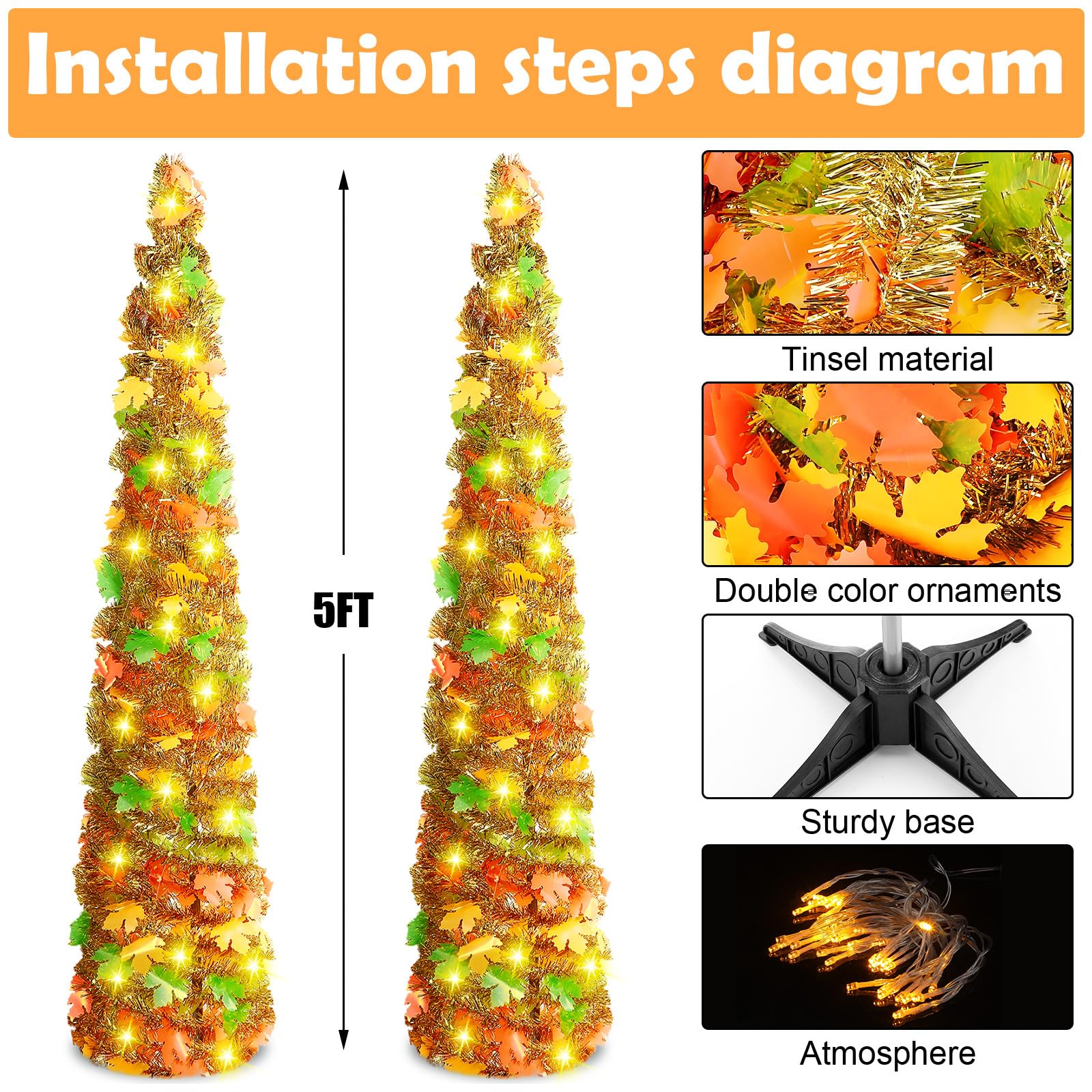 Installation steps diagram

5FT

Tinsel material

Double color ornaments

Sturdy base

Atmosphere