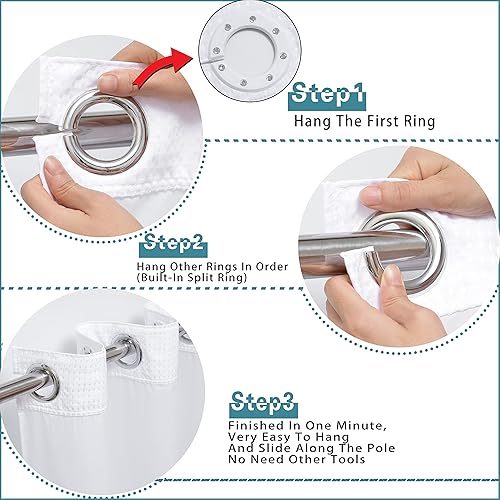 Step1
Hang The First Ring

Step2
Hang Other Rings In Order
(Built-In Split Ring)

Step3
Finished In One Minute,
Very Easy To Hang
And Slide Along The Pole
No Need Other Tools