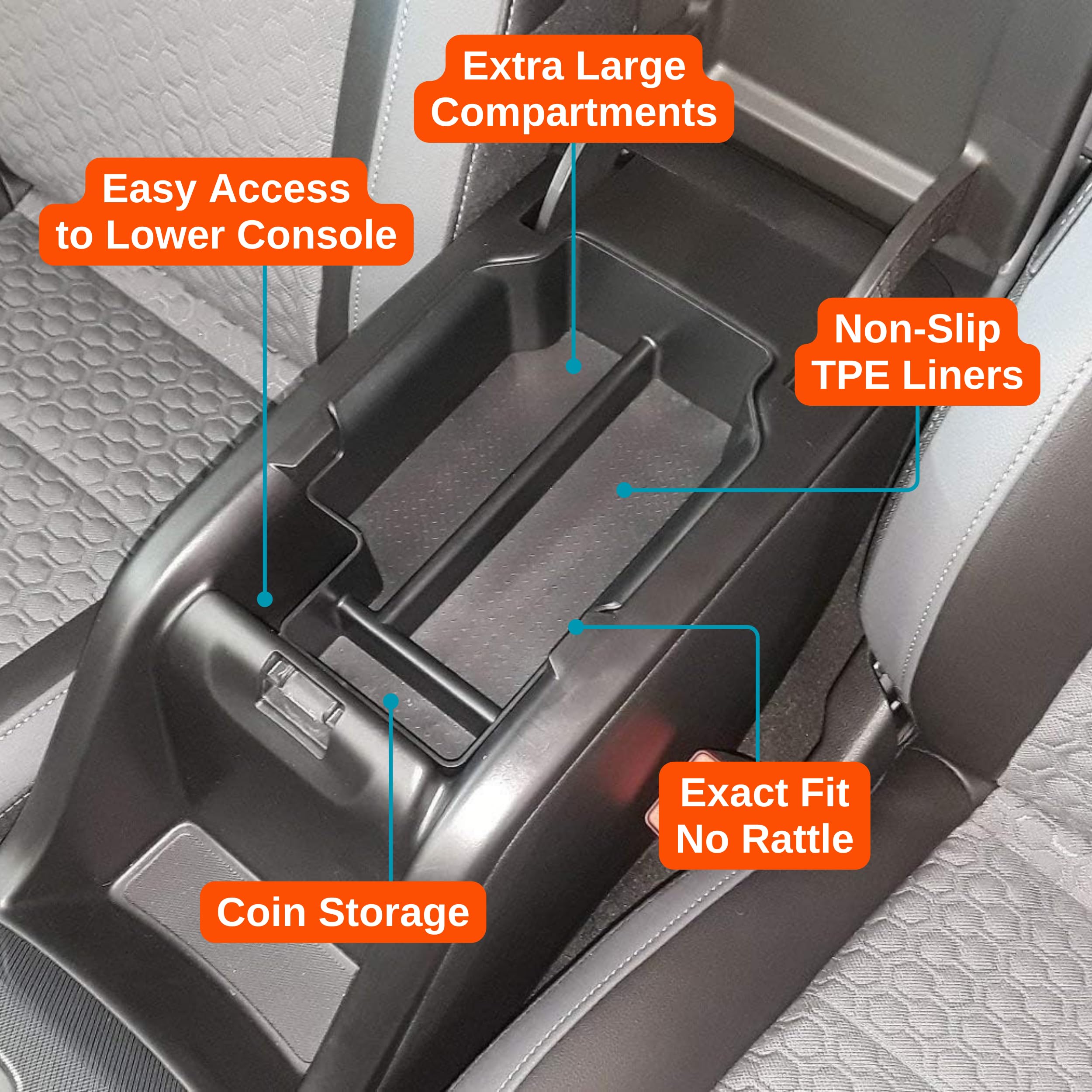 Extra Large Compartments

Easy Access to Lower Console

Non-Slip TPE Liners

Exact Fit No Rattle

Coin Storage