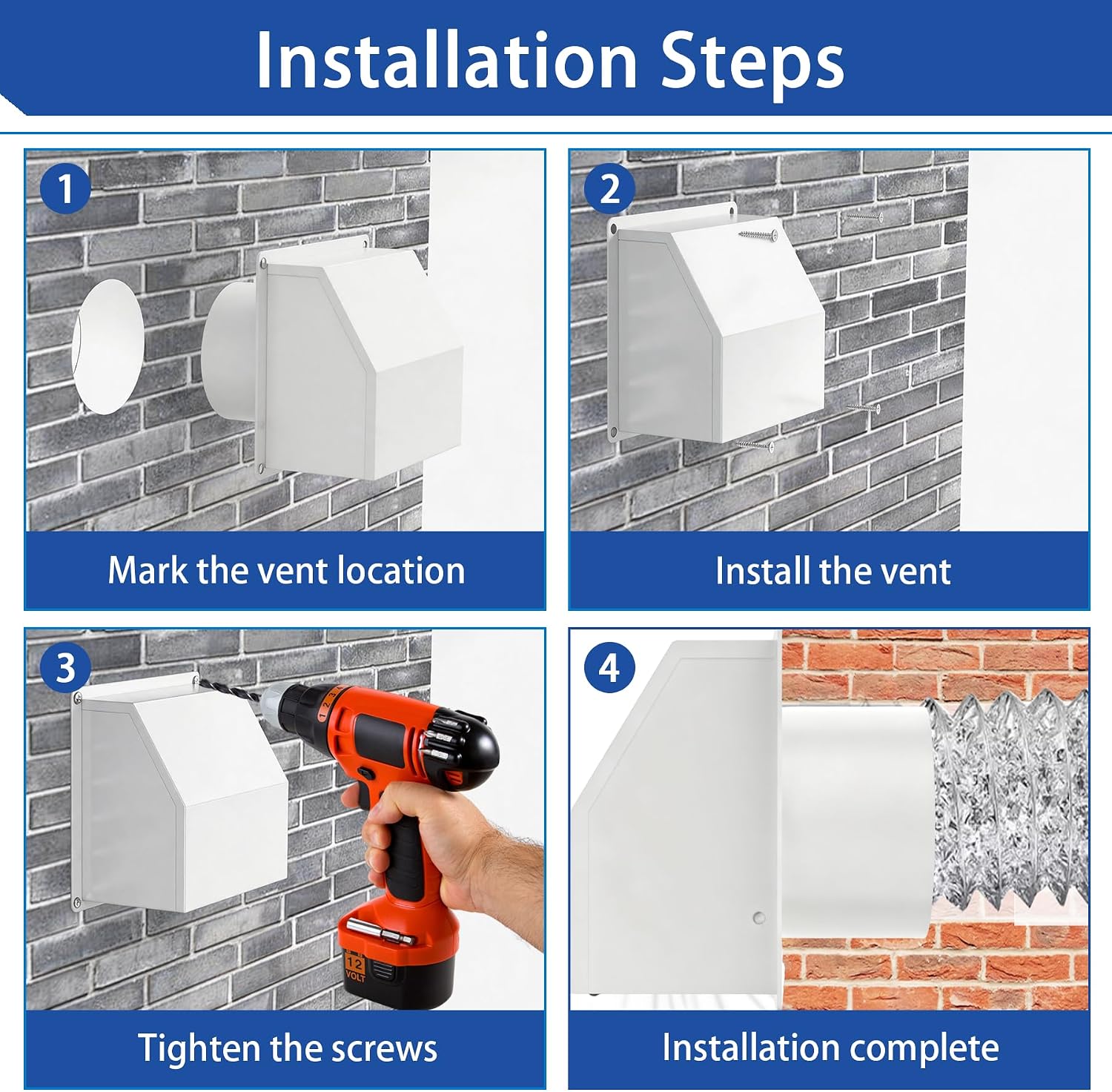 Installation Steps

1

Mark the vent location

2

Install the vent

3

12 VOLT

Tighten the screws

4

Installation complete