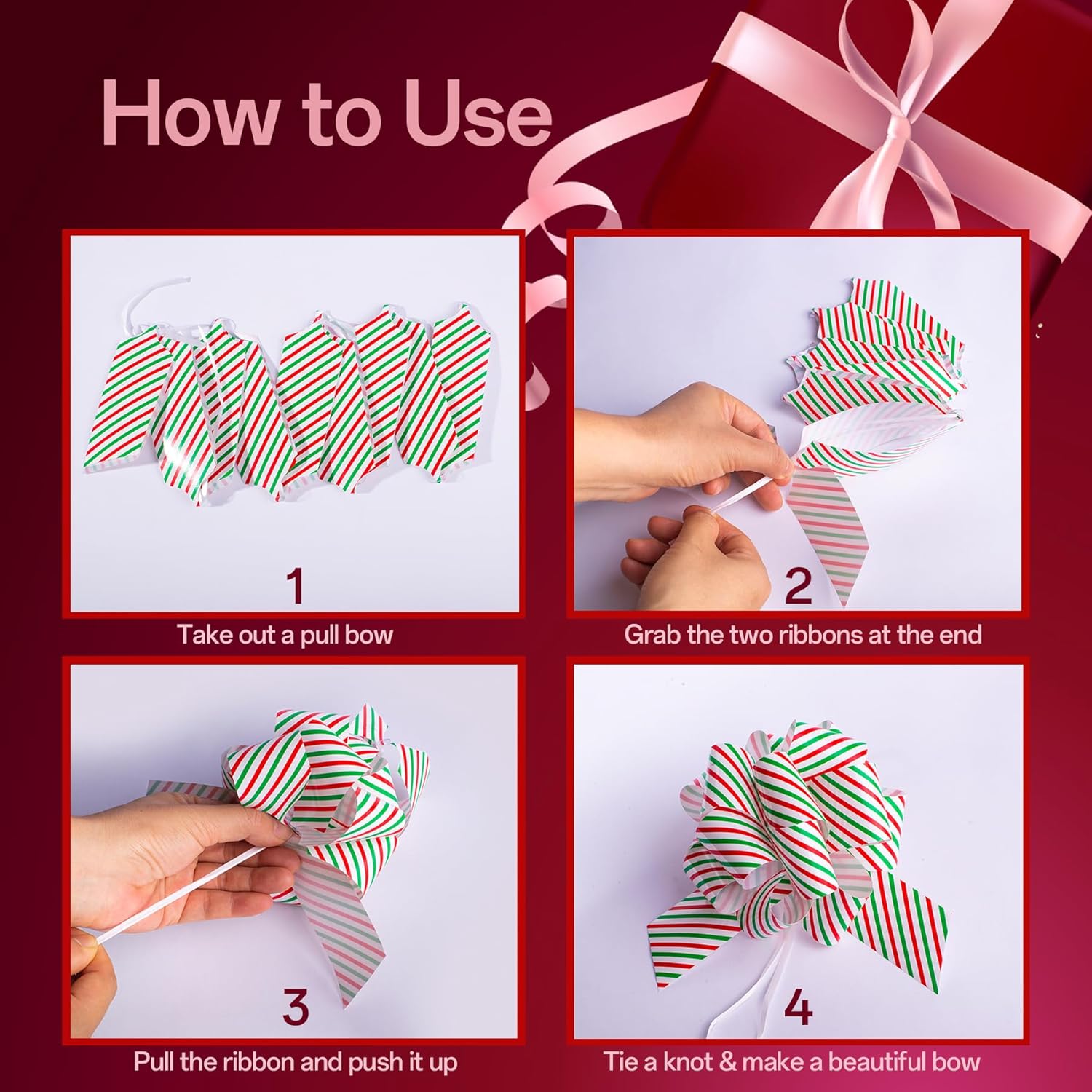 How to Use

1

Take out a pull bow

2

Grab the two ribbons at the end

3

Pull the ribbon and push it up

4

Tie a knot & make a beautiful bow