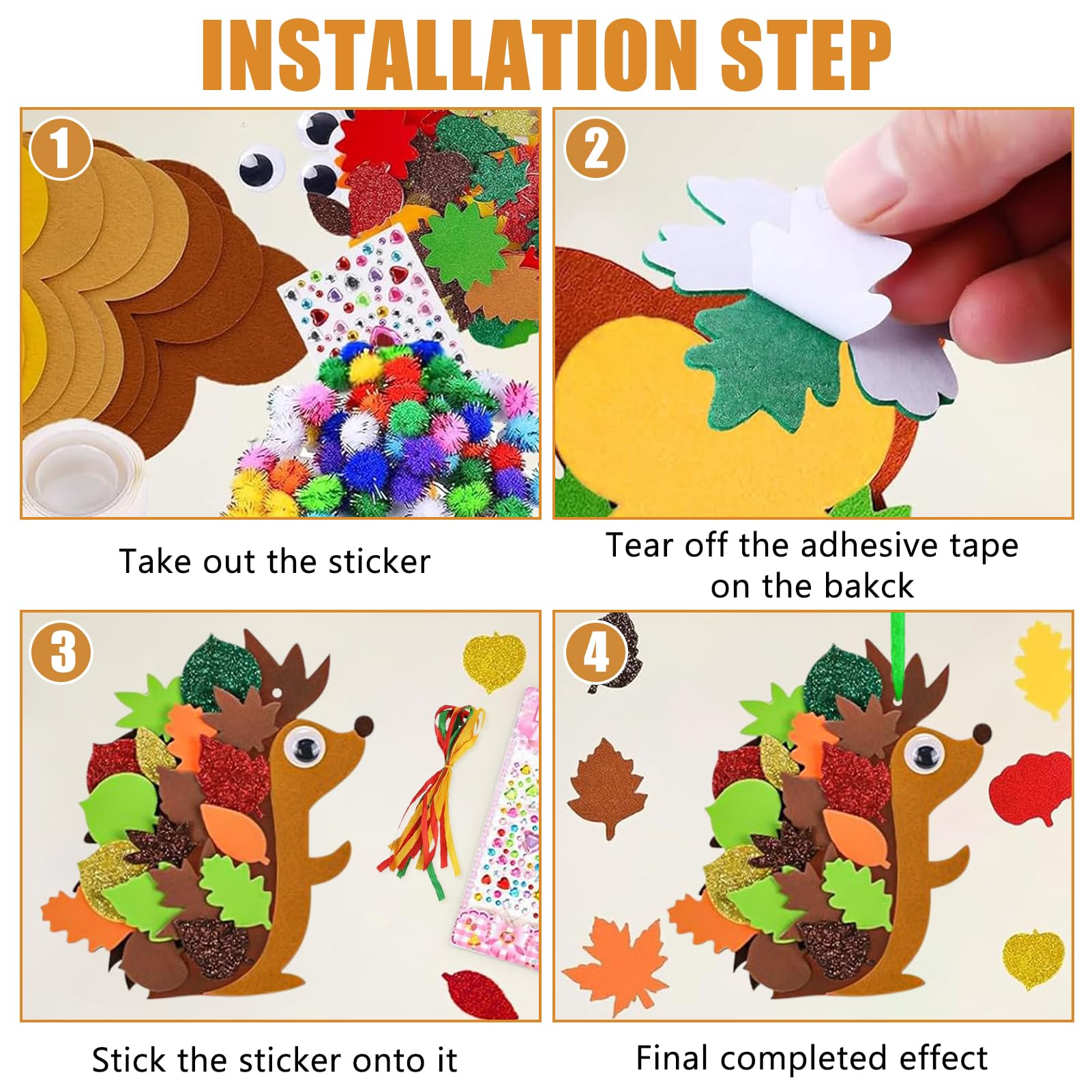 INSTALLATION STEP

1

Take out the sticker

2

Tear off the adhesive tape on the bakck

3

Stick the sticker onto it

4

Final completed effect