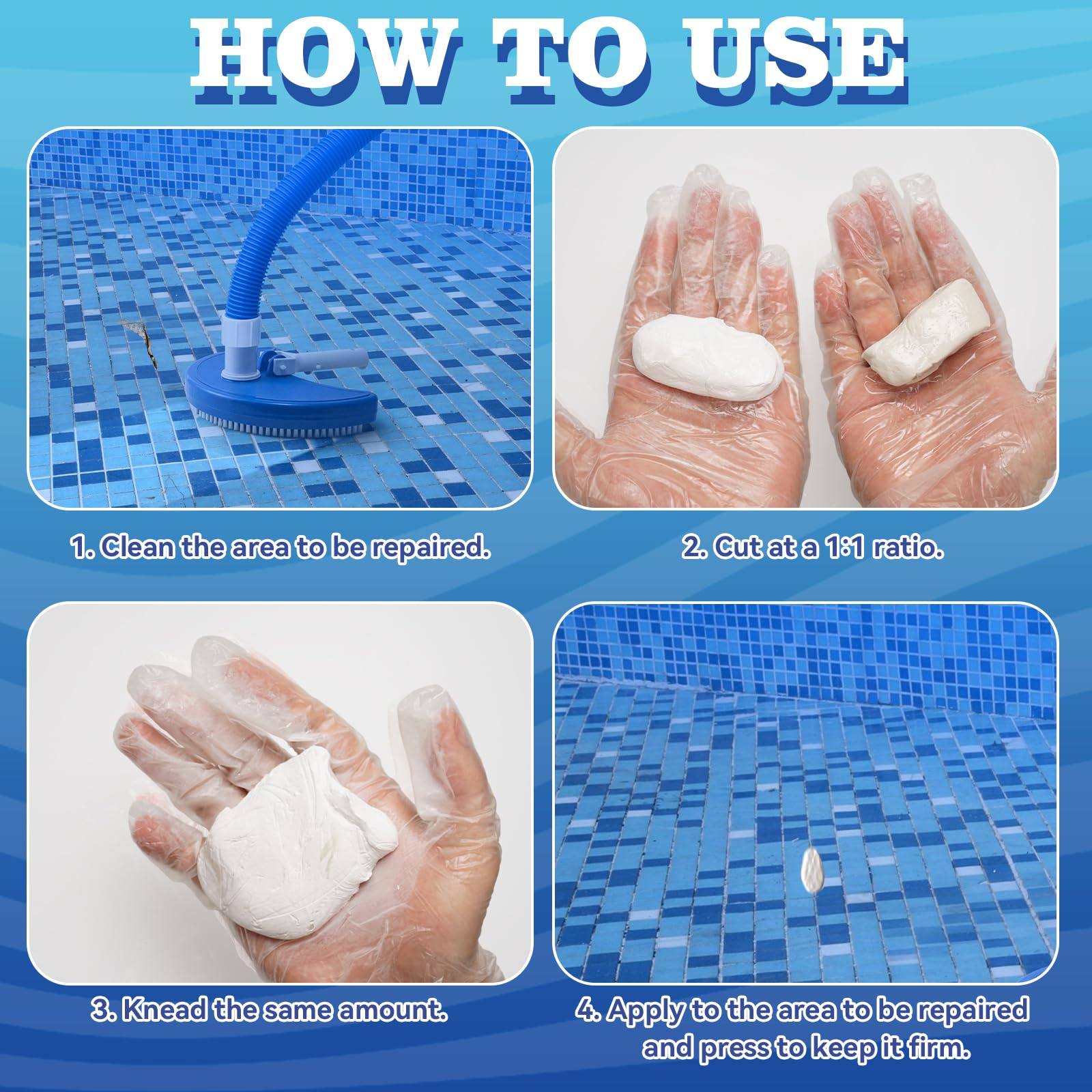 HOW TO USE

1. Clean the area to be repaired.

2. Cut at a 1:1 ratio.

3. Knead the same amount.

4. Apply to the area to be repaired and press to keep it firm.