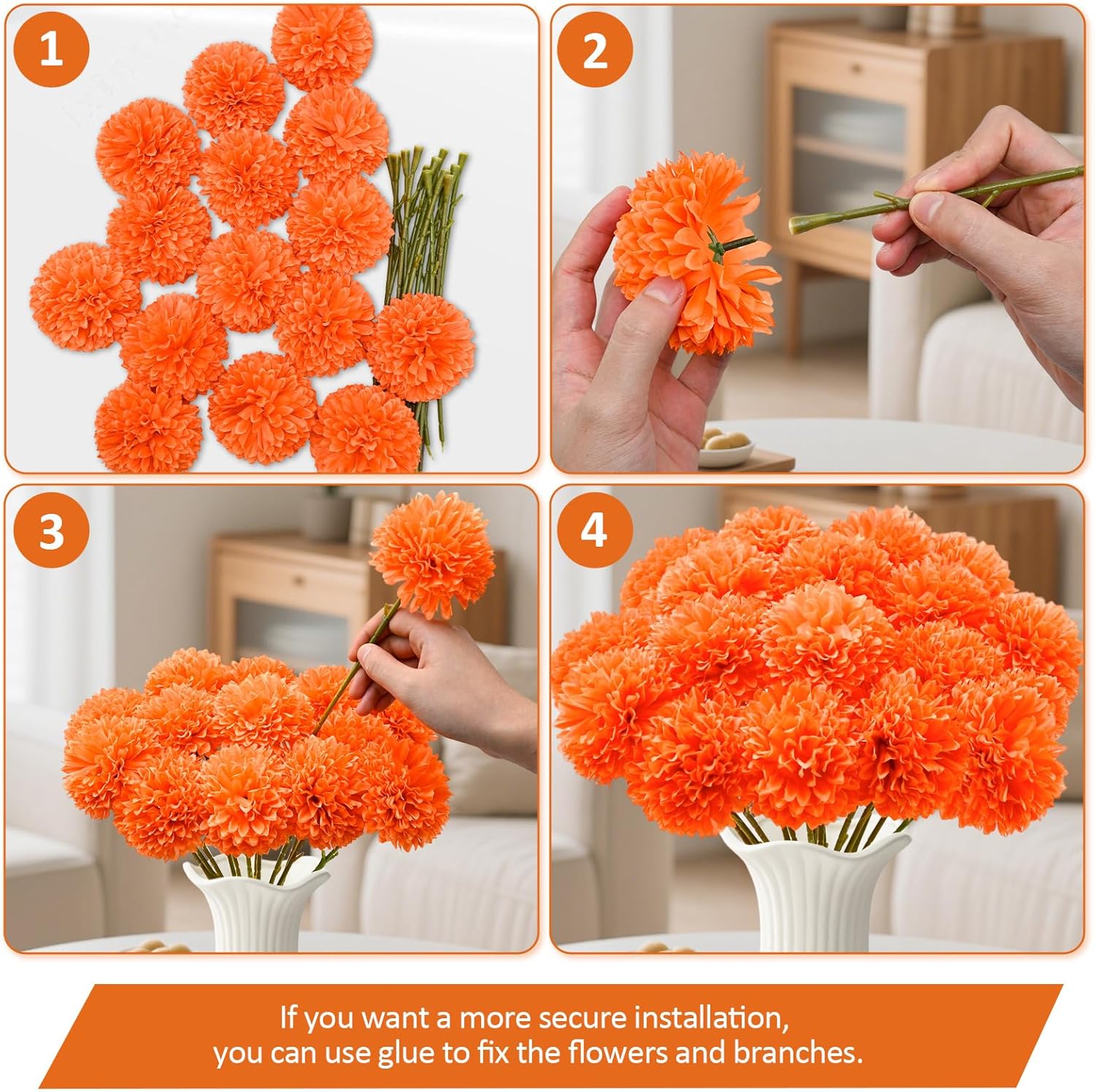 1

2

3

4

If you want a more secure installation, you can use glue to fix the flowers and branches.