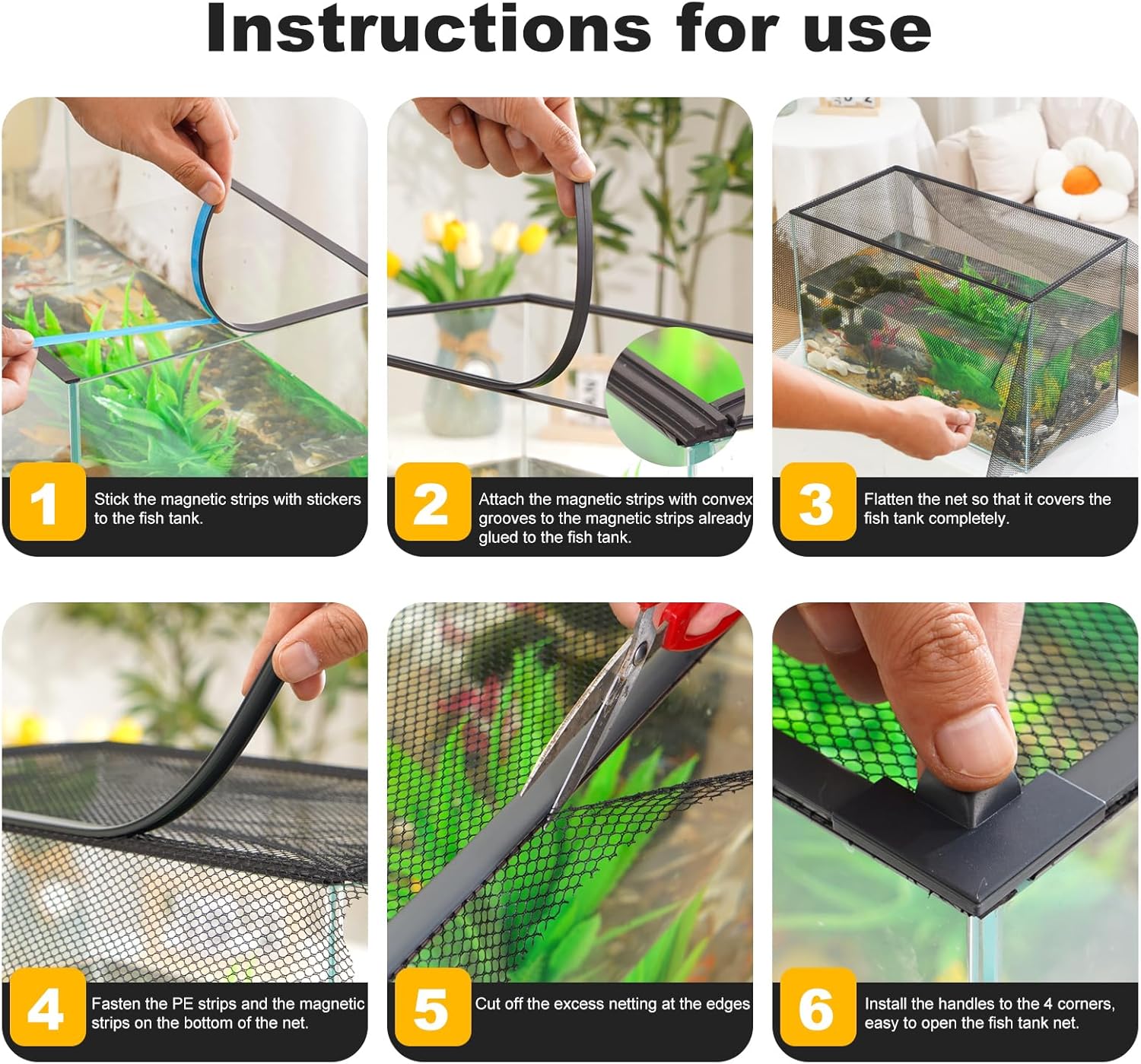 Instructions for use

1 Stick the magnetic strips with stickers to the fish tank.

2 Attach the magnetic strips with convex grooves to the magnetic strips already glued to the fish tank.

3 Flatten the net so that it covers the fish tank completely.

4 Fasten the PE strips and the magnetic strips on the bottom of the net.

5 Cut off the excess netting at the edges

6 Install the handles to the 4 corners, easy to open the fish tank net.