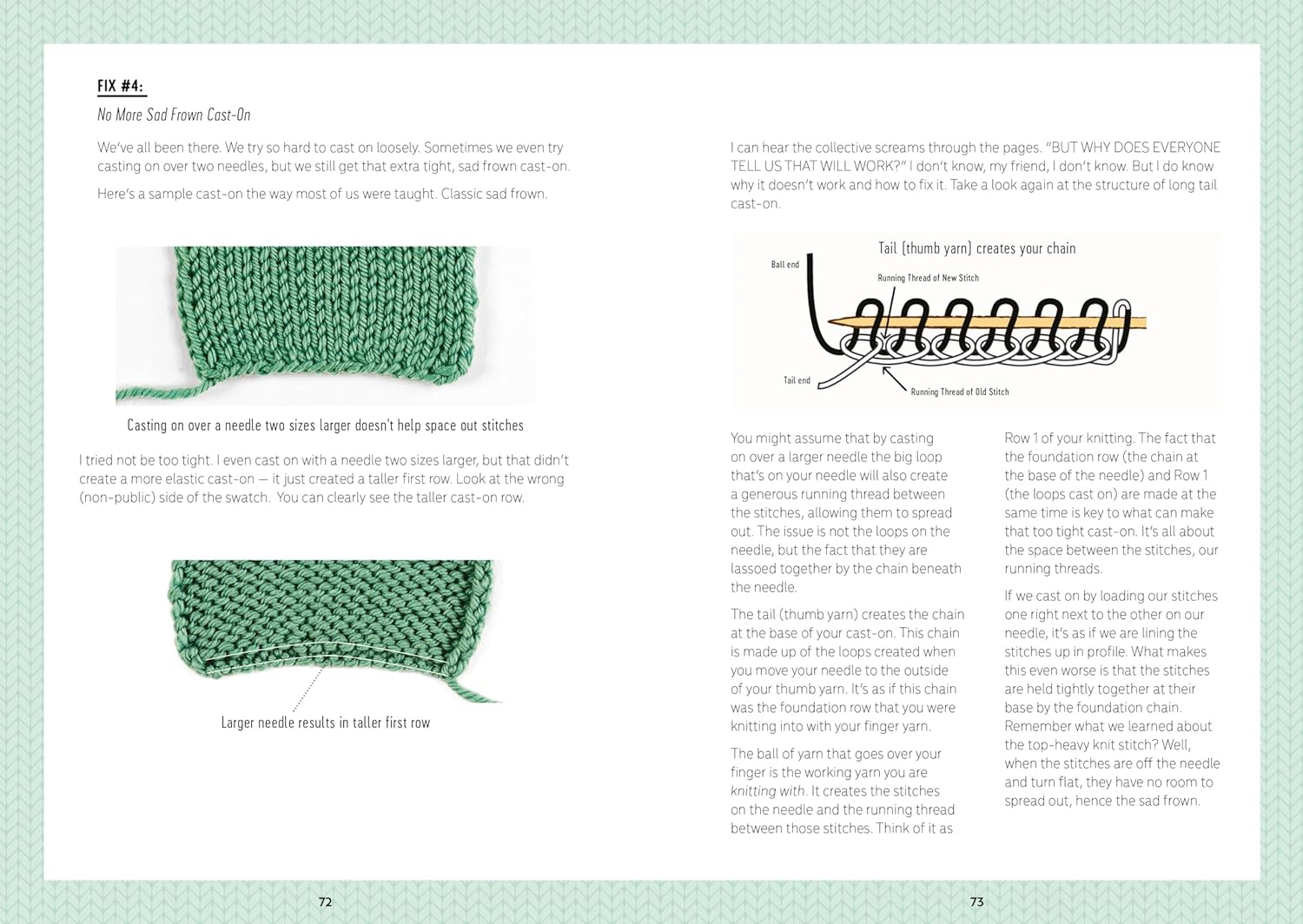 FIX #4:

No More Sad Frown Cast-On

We've all been there. We try so hard to cast on loosely. Sometimes we even try casting on over two needles, but we still get that extra tight, sad frown cast-on.

Here's a sample cast-on the way most of us were taught. Classic sad frown.

Casting on over a needle two sizes larger doesn't help space out stitches

I tried not be too tight. I even cast on with a needle two sizes larger, but that didn't create a more elastic cast-on — it just created a taller first row. Look at the wrong (non-public) side of the swatch. You can clearly see the taller cast-on row.

Larger needle results in taller first row

72

I can hear the collective screams through the pages. "BUT WHY DOES EVERYONE TELL US THAT WILL WORK?" I don't know, my friend, I don't know. But I do know why it doesn't work and how to fix it. Take a look again at the structure of long tail cast-on.

Tail (thumb yarn) creates your chain

Ball end

Running Thread of New Stitch

Tail end

Running Thread of Old Stitch

You might assume that by casting on over a larger needle the big loop that's on your needle will also create a generous running thread between the stitches, allowing them to spread out. The issue is not the loops on the needle, but the fact that they are lassoed together by the chain beneath the needle.

The tail (thumb yarn) creates the chain at the base of your cast-on. This chain is made up of the loops created when you move your needle to the outside of your thumb yarn. It's as if this chain was the foundation row that you were knitting into with your finger yarn.

The ball of yarn that goes over your finger is the working yarn you are knitting with. It creates the stitches on the needle and the running thread between those stitches. Think of it as

Row 1 of your knitting. The fact that the foundation row (the chain at the base of the needle) and Row 1 (the loops cast on) are made at the same time is key to what can make that too tight cast-on. It's all about the space between the stitches, our running threads.

If we cast on by loading our stitches one right next to the other on our needle, it's as if we are lining the stitches up in profile. What makes this even worse is that the stitches are held tightly together at their base by the foundation chain. Remember what we learned about the top-heavy knit stitch? Well, when the stitches are off the needle and turn flat, they have no room to spread out, hence the sad frown.

73