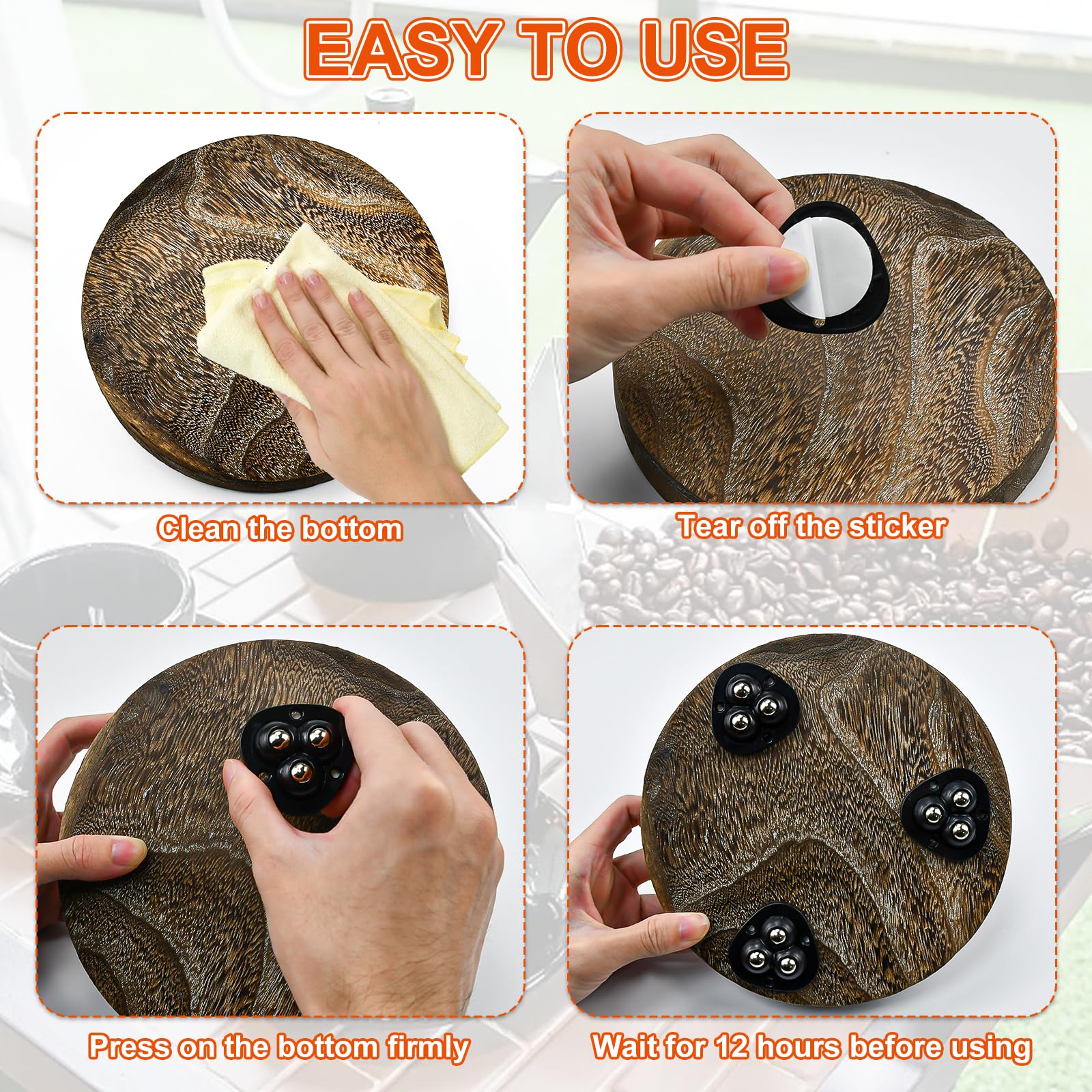 EASY TO USE

Clean the bottom

Tear off the sticker

Press on the bottom firmly

Wait for 12 hours before using