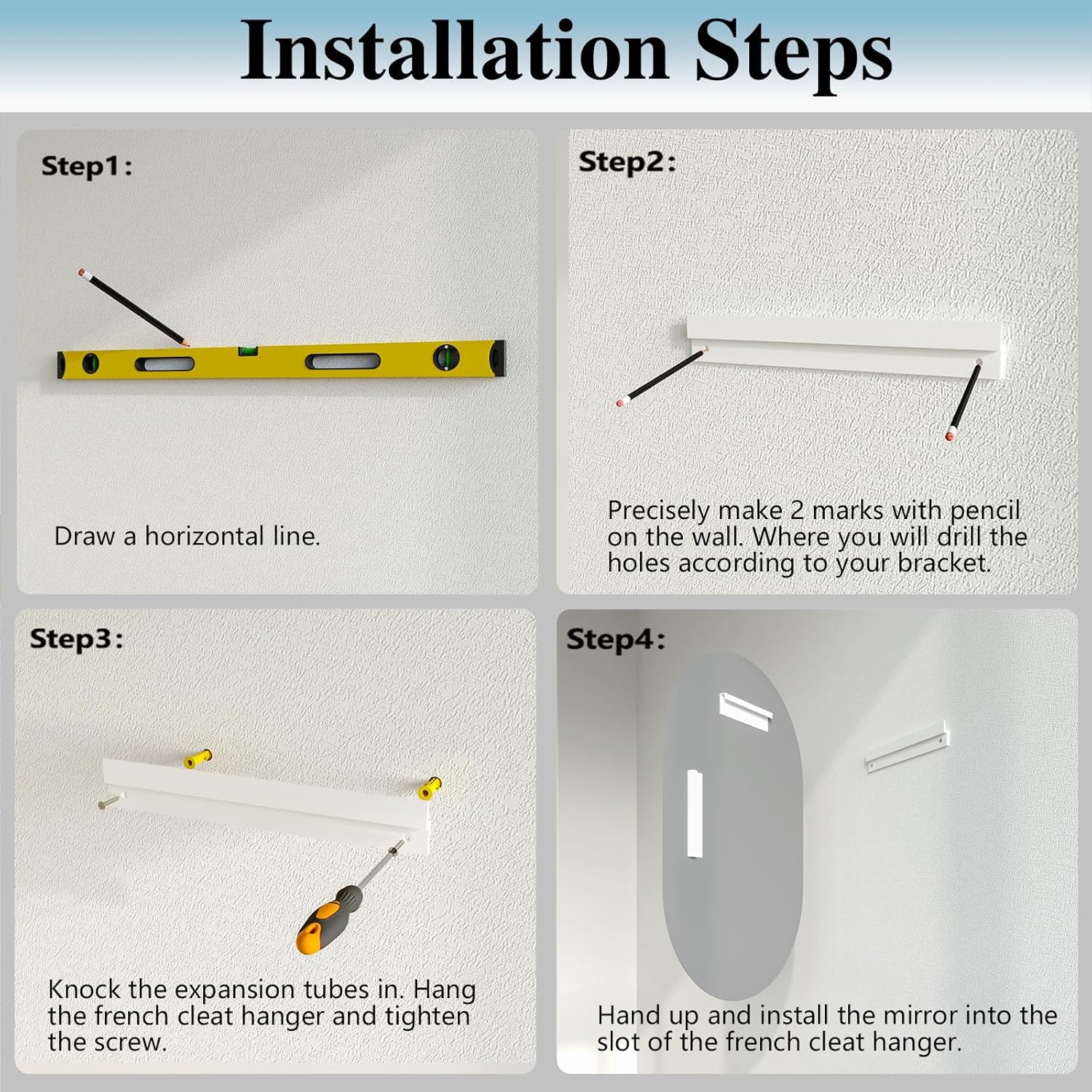 Installation Steps

Step1:

Draw a horizontal line.

Step2:

Precisely make 2 marks with pencil on the wall. Where you will drill the holes according to your bracket.

Step3:

Knock the expansion tubes in. Hang the french cleat hanger and tighten the screw.

Step4:

Hand up and install the mirror into the slot of the french cleat hanger.