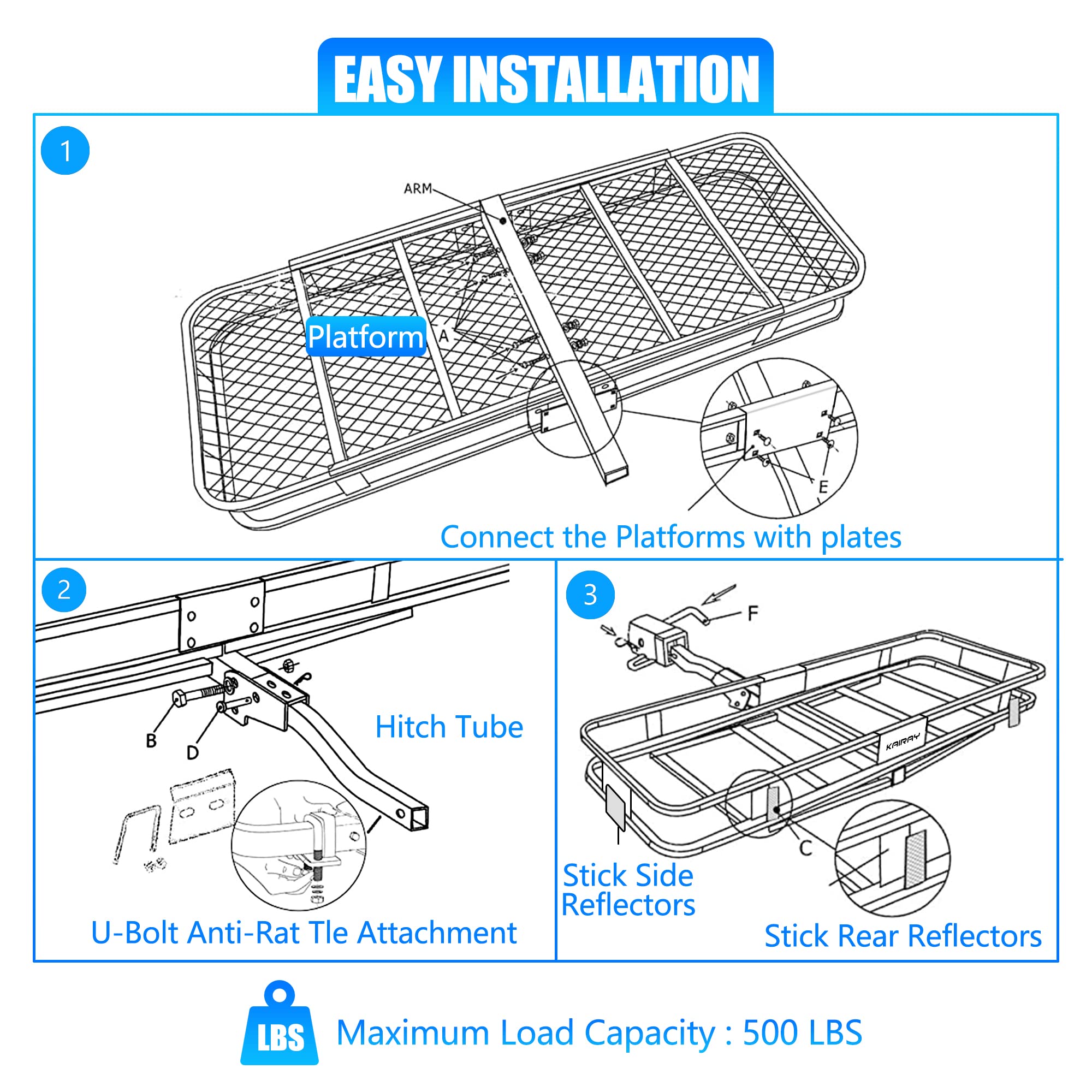 EASY INSTALLATION

1

ARM

Platform

A

E

Connect the Platforms with plates

2

B

D

Hitch Tube

U-Bolt Anti-Rat Tle Attachment

3

F

KAIRAY

C

Stick Side Reflectors

Stick Rear Reflectors

LBS

Maximum Load Capacity : 500 LBS