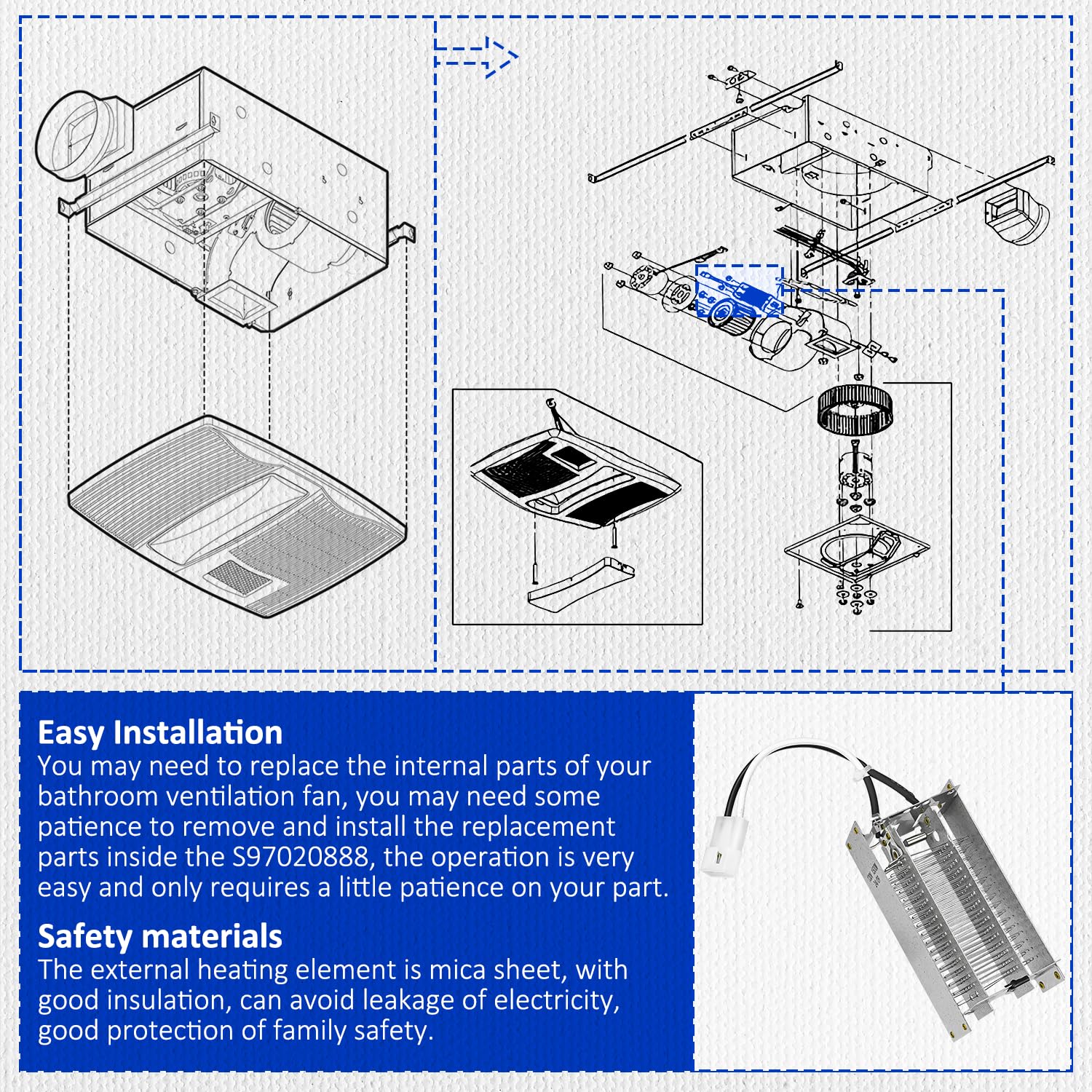 Easy Installation
You may need to replace the internal parts of your bathroom ventilation fan, you may need some patience to remove and install the replacement parts inside the S97020888, the operation is very easy and only requires a little patience on your part.

Safety materials
The external heating element is mica sheet, with good insulation, can avoid leakage of electricity, good protection of family safety.