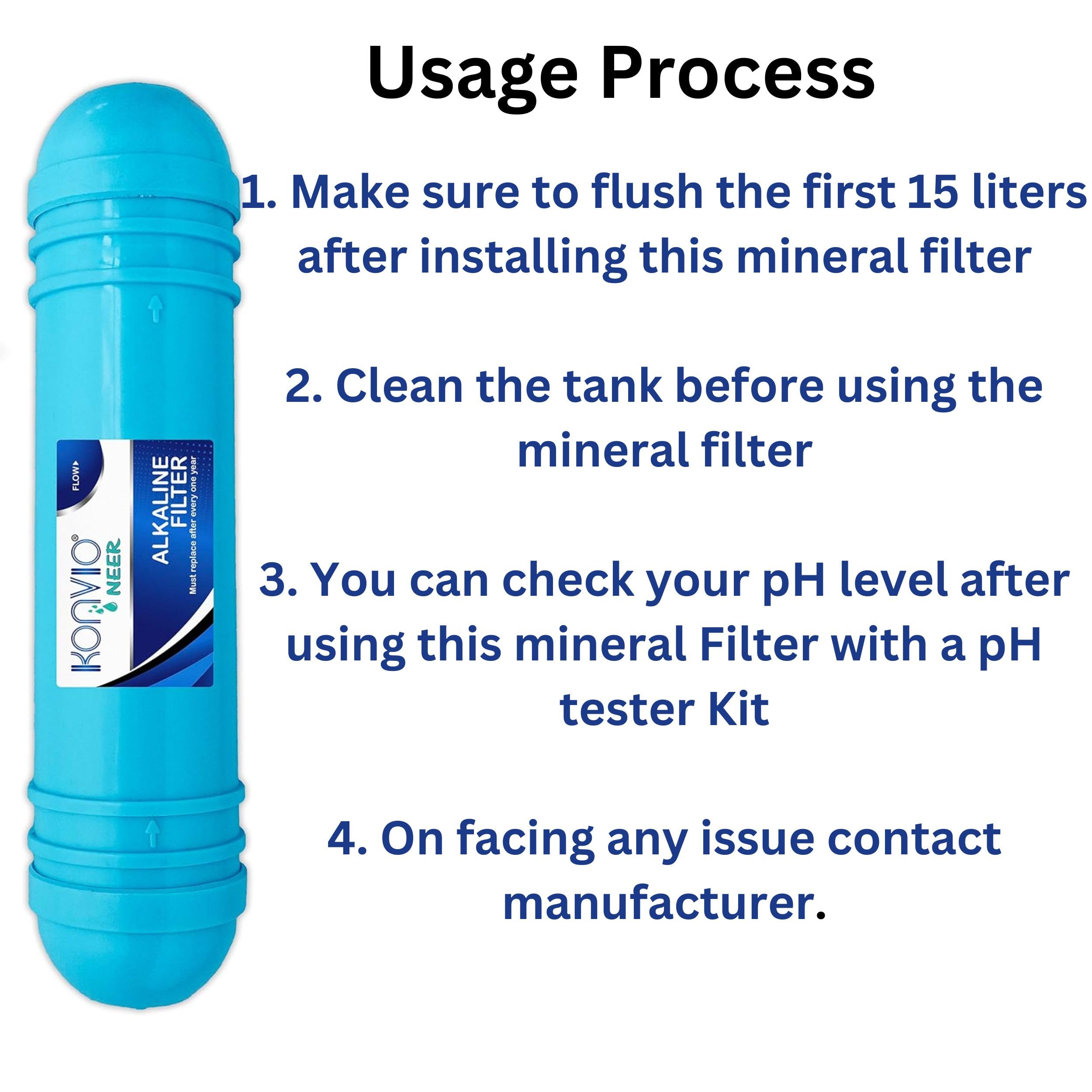 Usage Process

1. Make sure to flush the first 15 liters after installing this mineral filter

2. Clean the tank before using the mineral filter

3. You can check your pH level after using this mineral Filter with a pH tester Kit

4. On facing any issue contact manufacturer.

KONVIO® NEER

FLOW

ALKALINE FILTER

Must replace after every one year