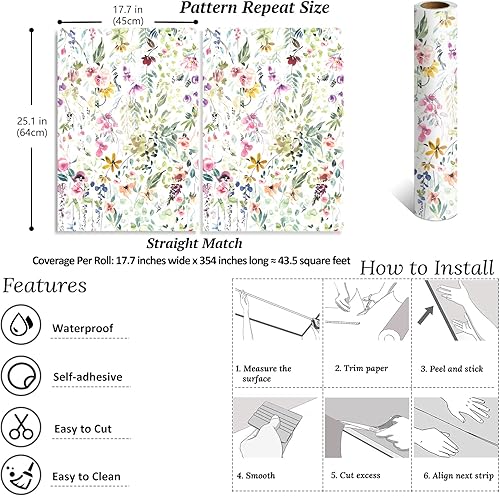 Pattern Repeat Size

17.7 in (45cm)

25.1 in (64cm)

Straight Match

Coverage Per Roll: 17.7 inches wide x 354 inches long ≈ 43.5 square feet

Features

Waterproof

Self-adhesive

Easy to Cut

Easy to Clean

How to Install

1. Measure the surface

2. Trim paper

3. Peel and stick

4. Smooth

5. Cut excess

6. Align next strip