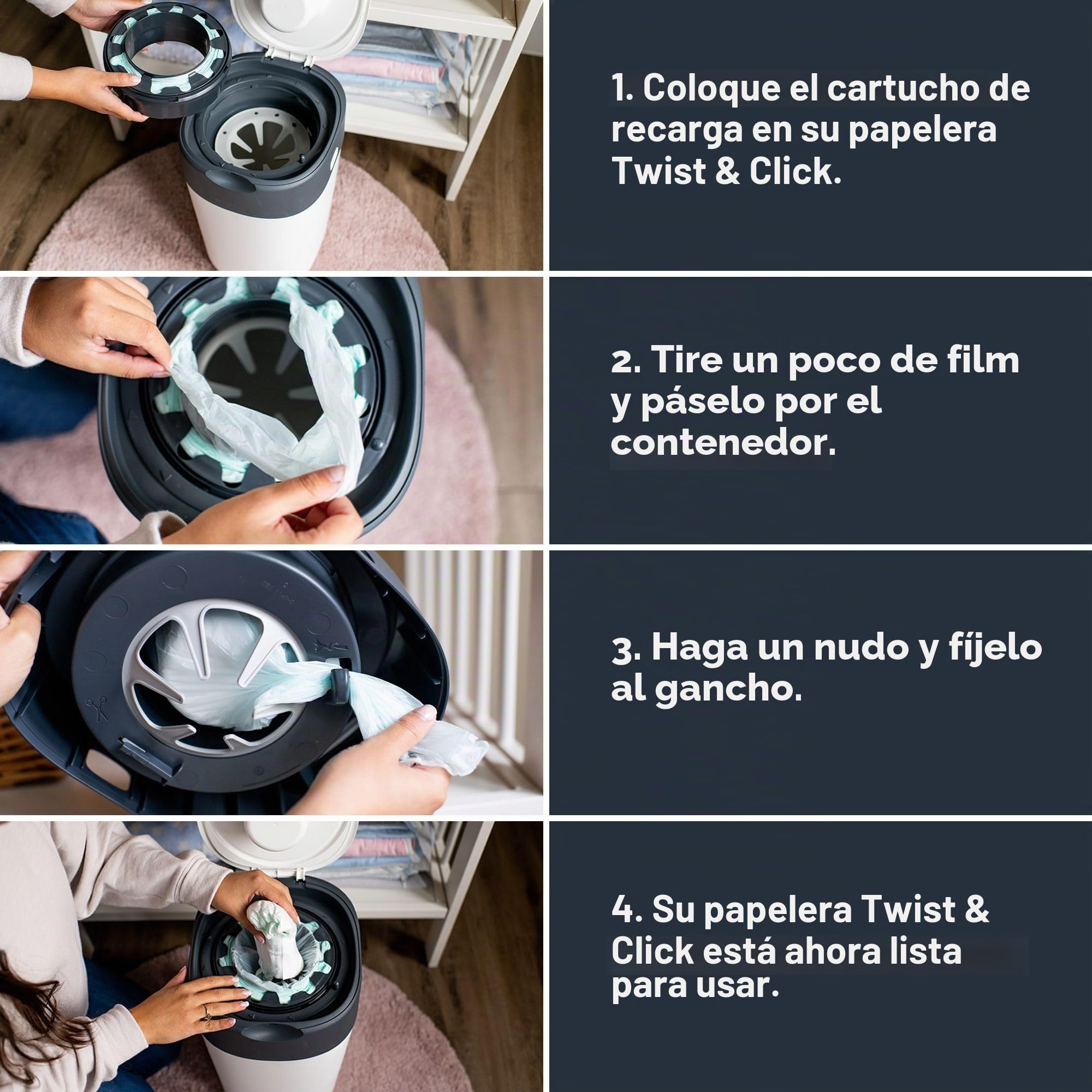 1. Coloque el cartucho de recarga en su papelera Twist & Click.

2. Tire un poco de film y páselo por el contenedor.

3. Haga un nudo y fíjelo al gancho.

4. Su papelera Twist & Click está ahora lista para usar.