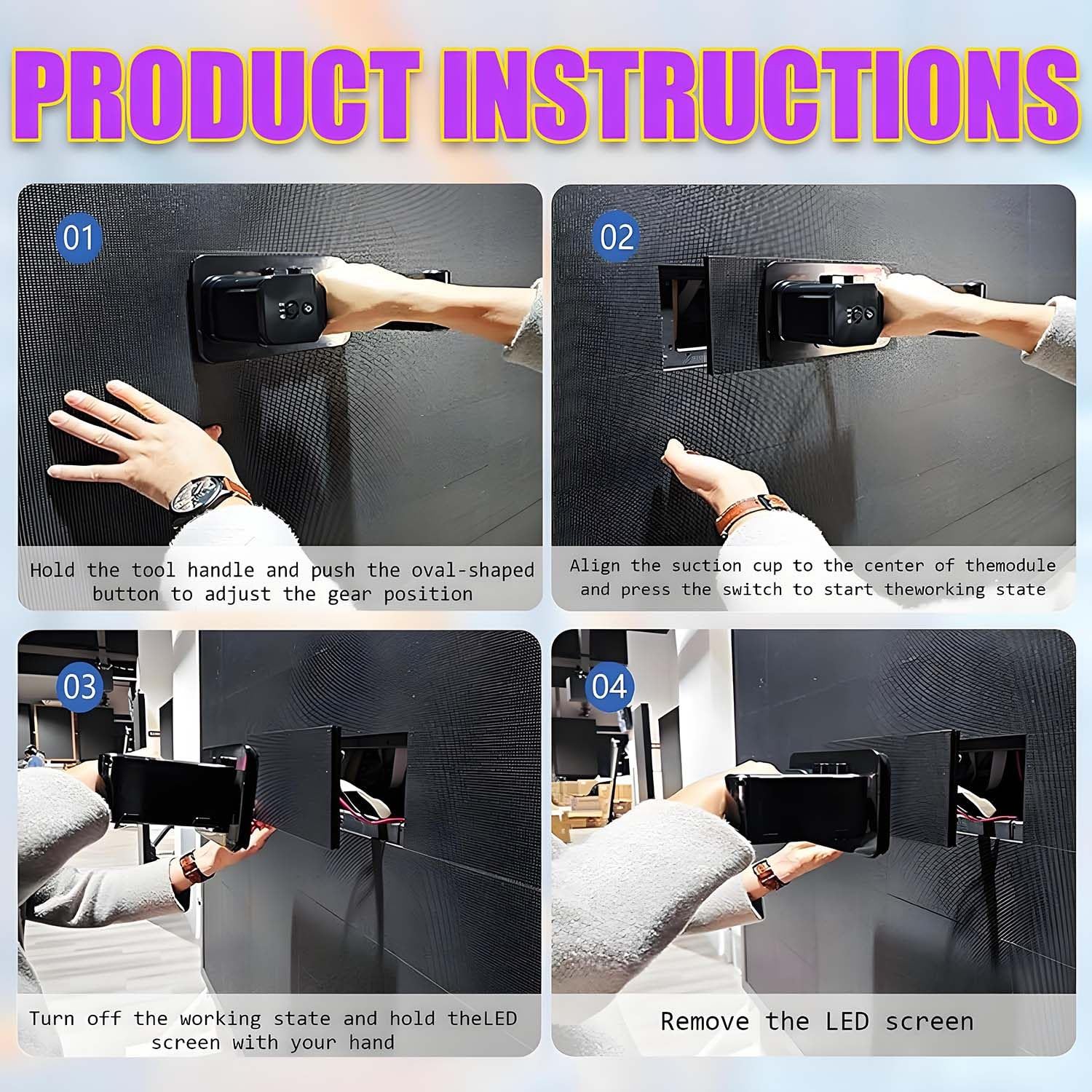 PRODUCT INSTRUCTIONS

01

Hold the tool handle and push the oval-shaped button to adjust the gear position

02

Align the suction cup to the center of themodule and press the switch to start theworking state

03

Turn off the working state and hold theLED screen with your hand

04

Remove the LED screen